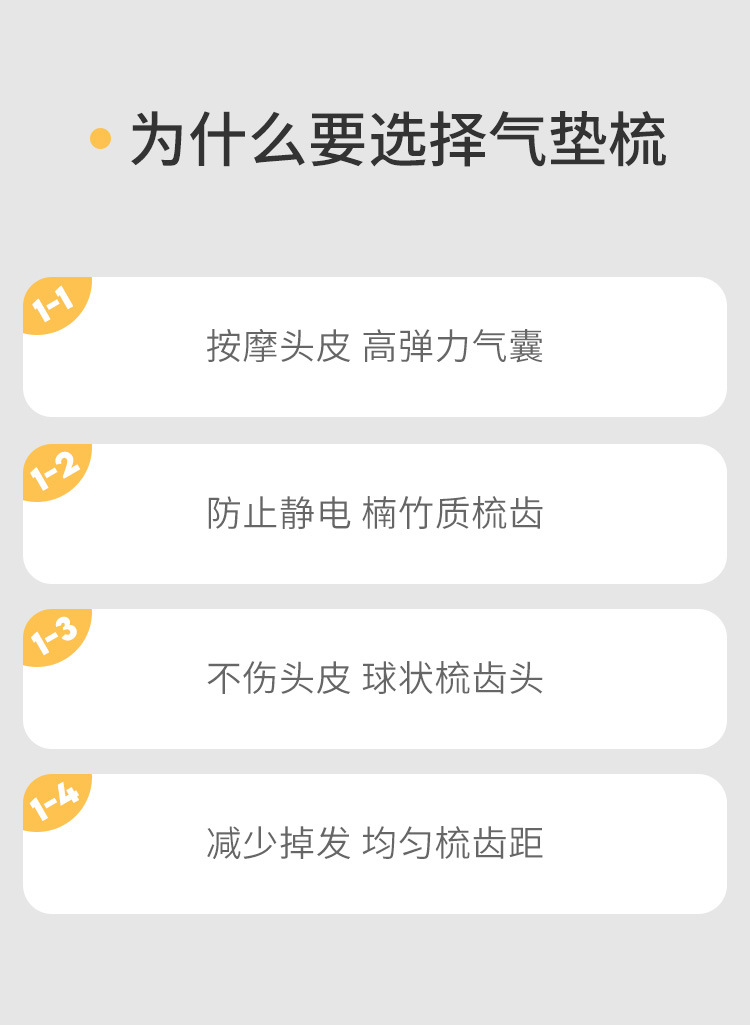 • 为什么要选择气垫梳

1-1

按摩头皮 高弹力气囊

1-2

防止静电 楠竹质梳齿

1-3

不伤头皮 球状梳齿头

1-4

减少掉发 均匀梳齿距