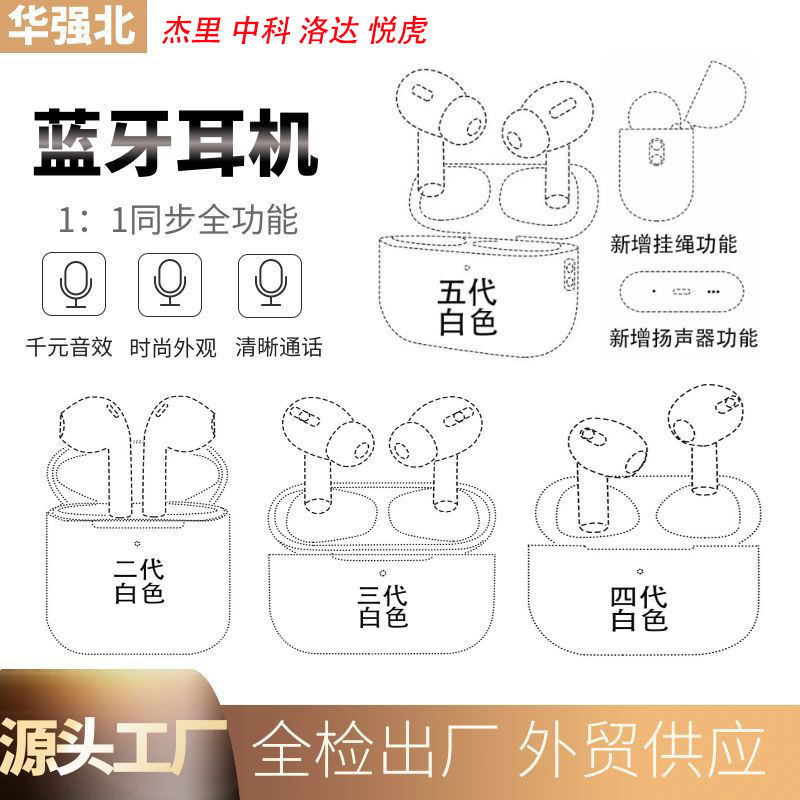 华强北 杰里 中科 洛达 悦虎

蓝牙耳机

1：1同步全功能

千元音效 时尚外观 清晰通话

五代
白色

新增挂绳功能

新增扬声器功能

二代
白色

三代
白色

四代
白色

源头工厂 全检出厂 外贸供应