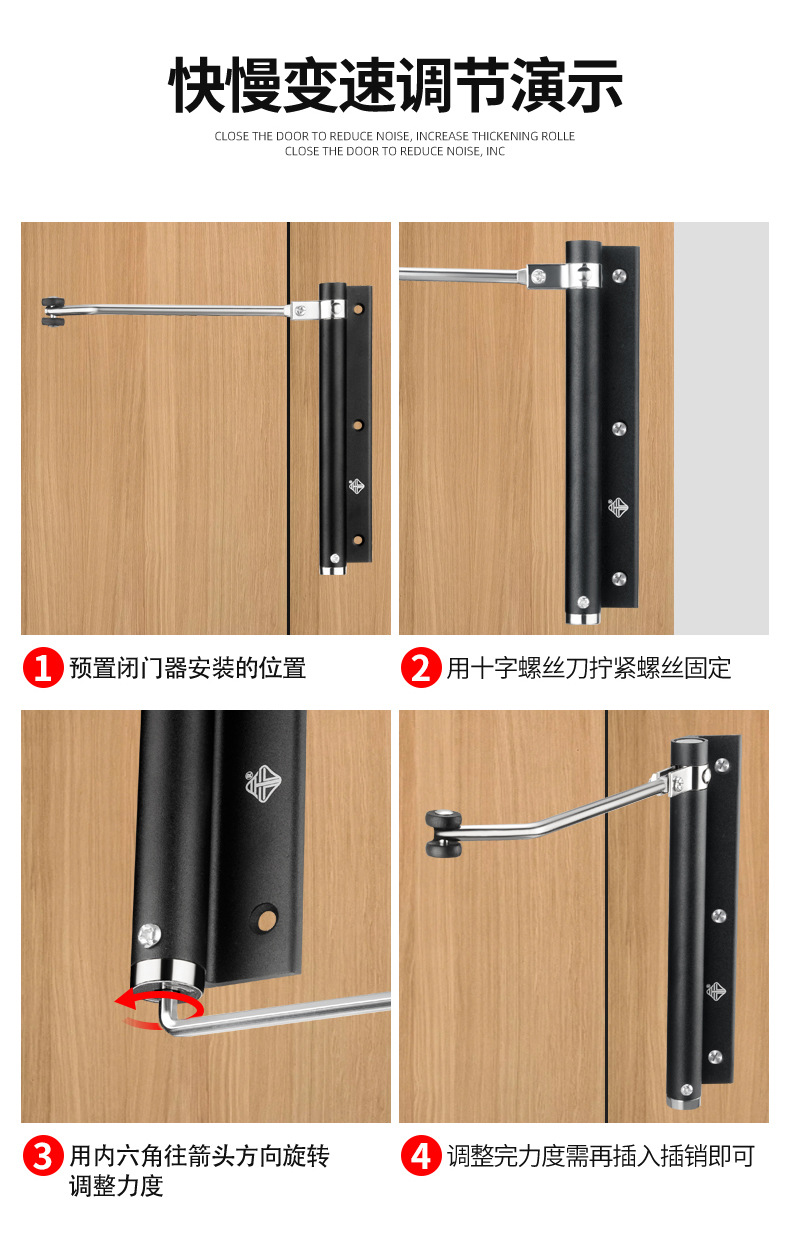 快慢变速调节演示

CLOSE THE DOOR TO REDUCE NOISE, INCREASE THICKENING ROLLE
CLOSE THE DOOR TO REDUCE NOISE, INC

1 预置闭门器安装的位置

2 用十字螺丝刀拧紧螺丝固定

3 用内六角往箭头方向旋转调整力度

4 调整完力度需再插入插销即可