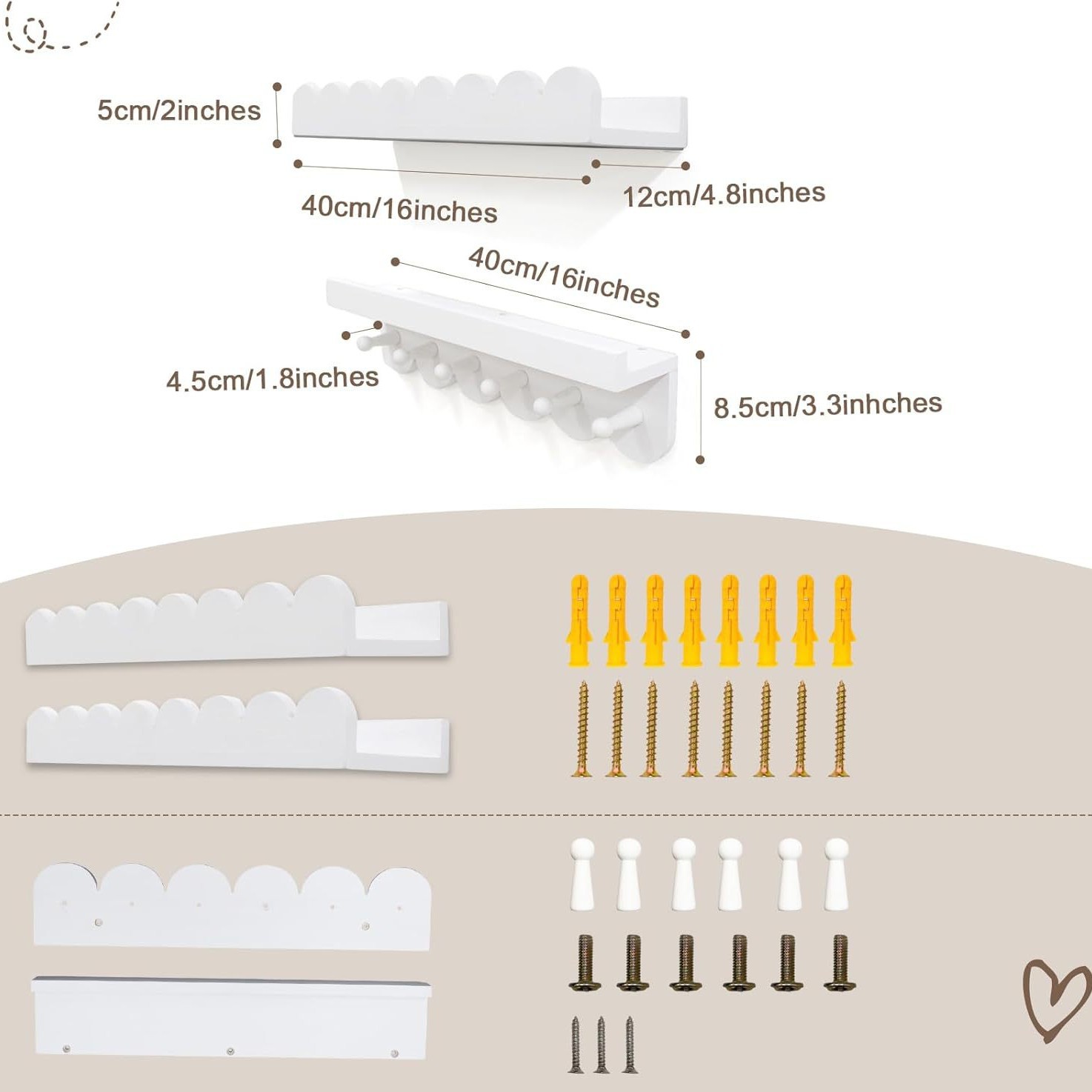 5cm/2inches

40cm/16inches

12cm/4.8inches

40cm/16inches

4.5cm/1.8inches

8.5cm/3.3inhches