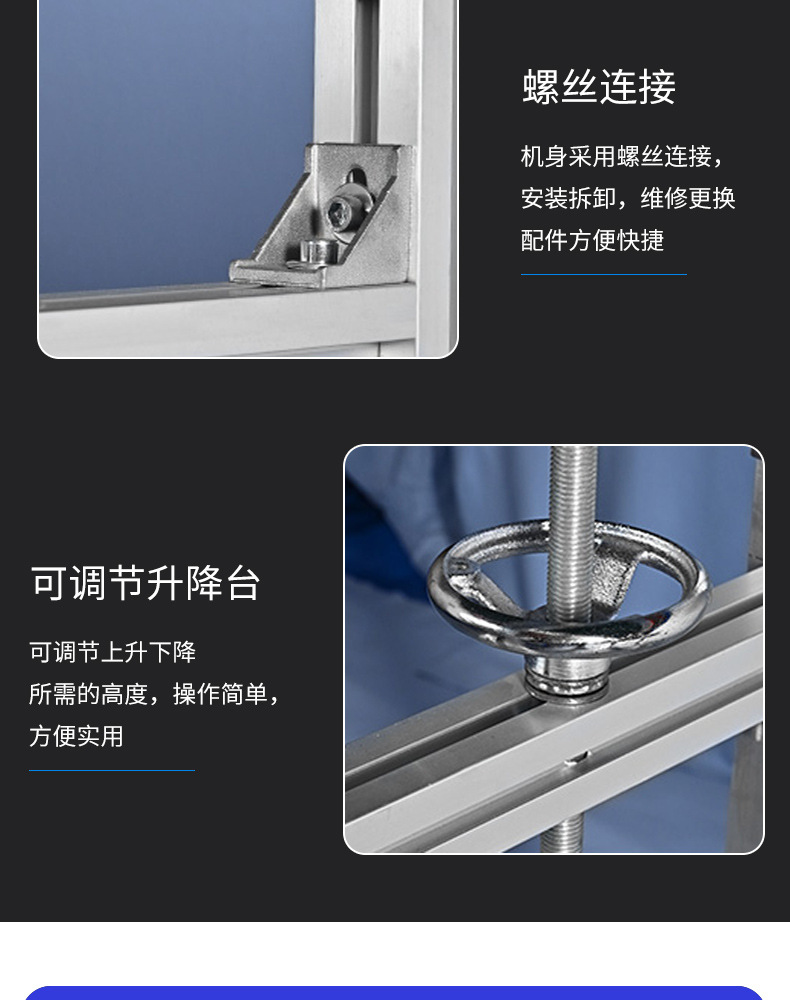 螺丝连接

机身采用螺丝连接，安装拆卸，维修更换配件方便快捷

可调节升降台

可调节上升下降所需的高度，操作简单，方便实用