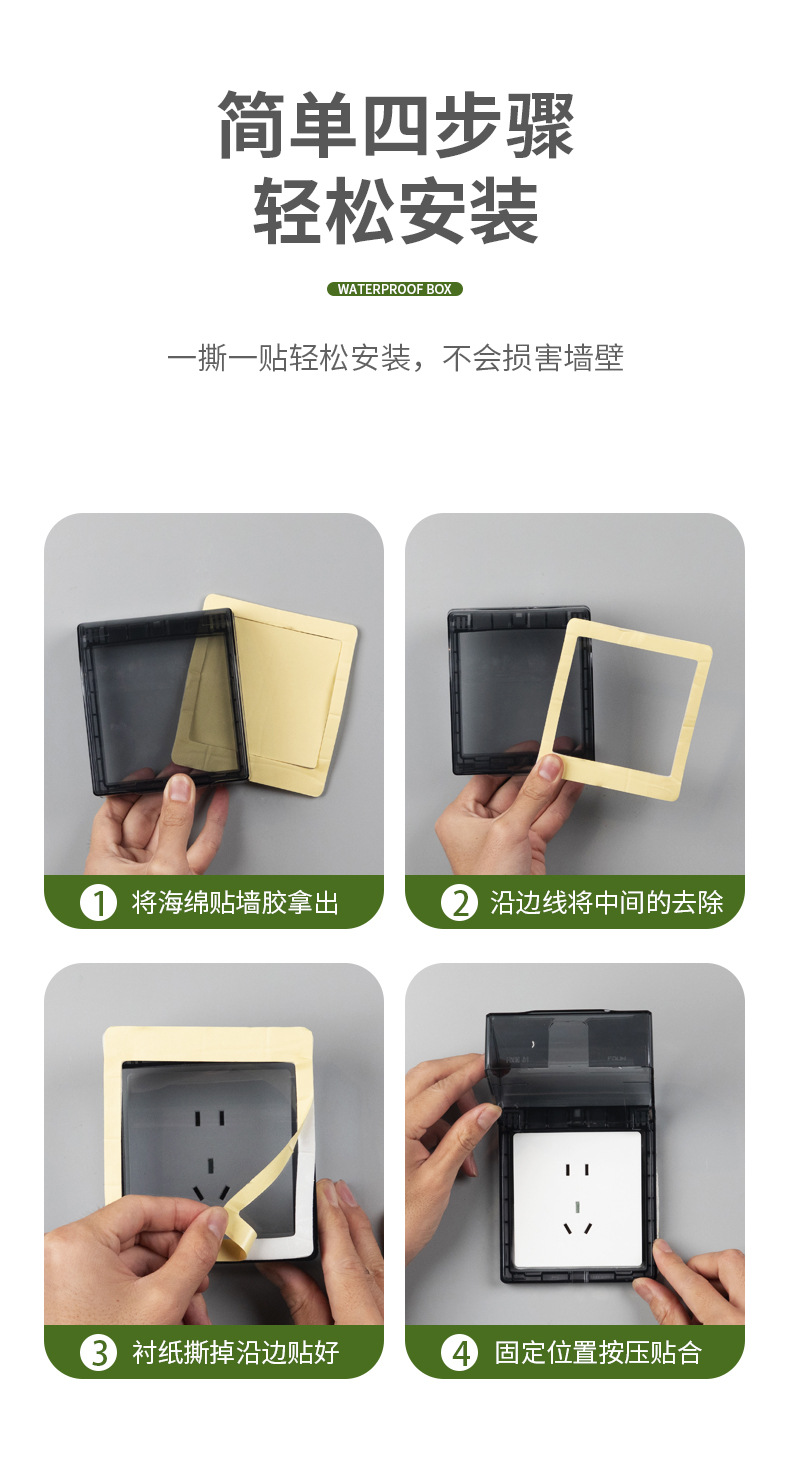 简单四步骤
轻松安装

WATERPROOF BOX

一撕一贴轻松安装，不会损害墙壁

1 将海绵贴墙胶拿出

2 沿边线将中间的去除

3 衬纸撕掉沿边贴好

4 固定位置按压贴合