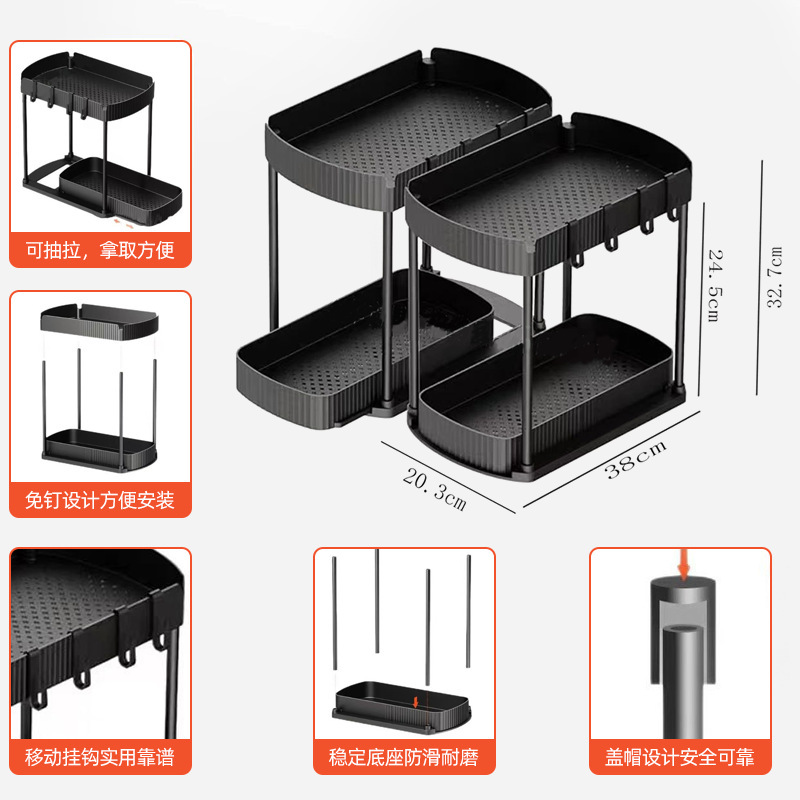 可抽拉，拿取方便

免钉设计方便安装

24.5cm

32.7cm

20.3cm

38cm

移动挂钩实用靠谱

稳定底座防滑耐磨

盖帽设计安全可靠