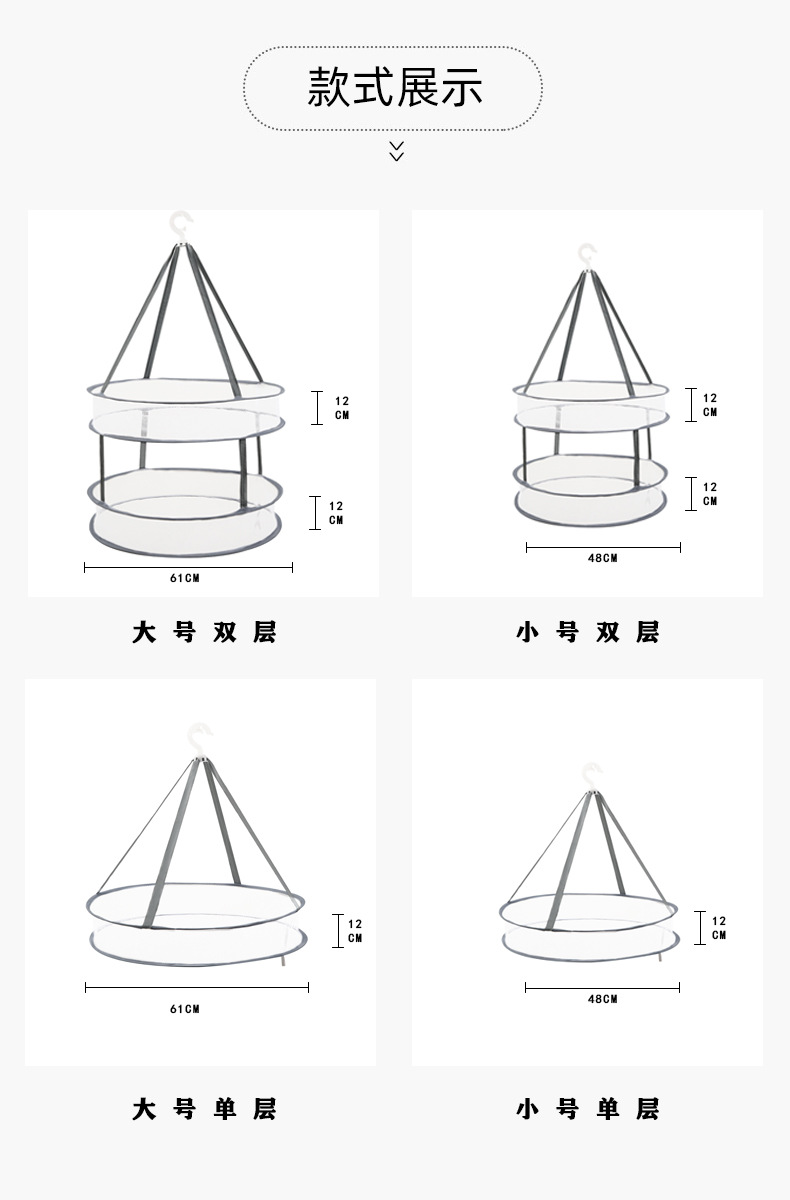 款式展示

12 CM

12 CM

61CM

大号双层

12 CM

12 CM

48CM

小号双层

12 CM

61CM

大号单层

12 CM

48CM

小号单层