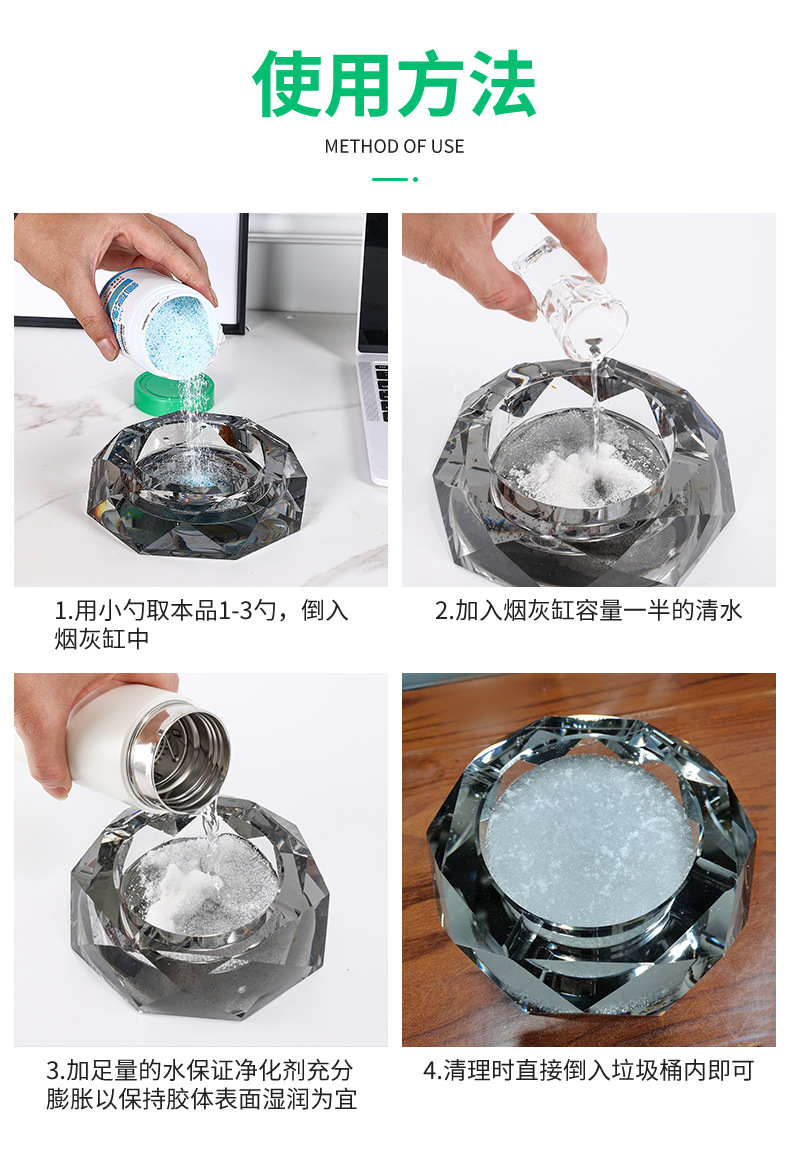 使用方法

METHOD OF USE

1.用小勺取本品1-3勺，倒入烟灰缸中

2.加入烟灰缸容量一半的清水

3.加足量的水保证净化剂充分膨胀以保持胶体表面湿润为宜

4.清理时直接倒入垃圾桶内即可