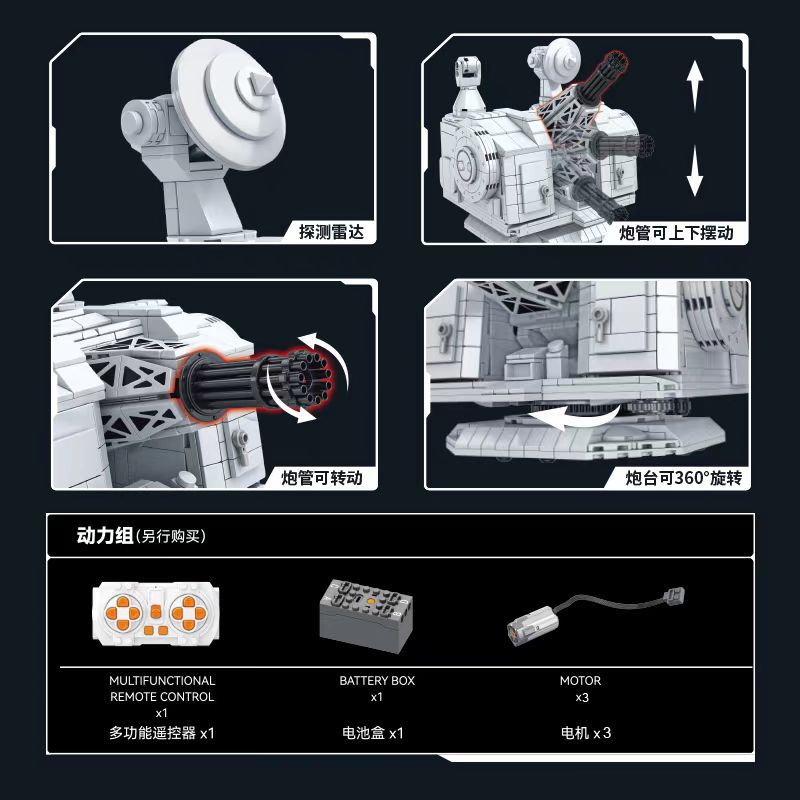 探测雷达

炮管可上下摆动

炮管可转动

炮台可360°旋转

动力组(另行购买)

MULTIFUNCTIONAL REMOTE CONTROL x1
多功能遥控器 x1

BATTERY BOX x1
电池盒 x1

MOTOR x3
电机 x3