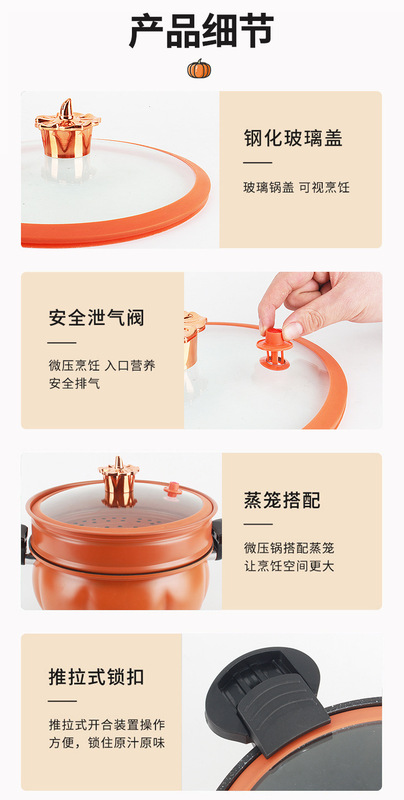 产品细节

钢化玻璃盖

玻璃锅盖 可视烹饪

安全泄气阀

微压烹饪 入口营养
安全排气

蒸笼搭配

微压锅搭配蒸笼
让烹饪空间更大

推拉式锁扣

推拉式开合装置操作方便，锁住原汁原味