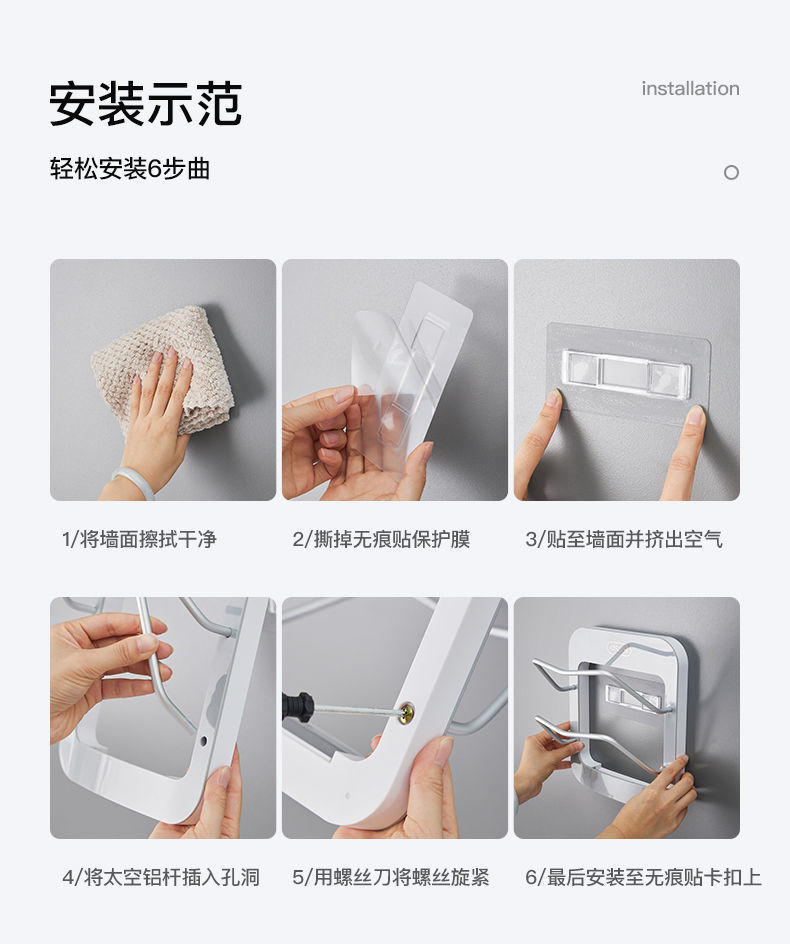 安装示范

installation

轻松安装6步曲

1/将墙面擦拭干净

2/撕掉无痕贴保护膜

3/贴至墙面并挤出空气

4/将太空铝杆插入孔洞

5/用螺丝刀将螺丝旋紧

6/最后安装至无痕贴卡扣上