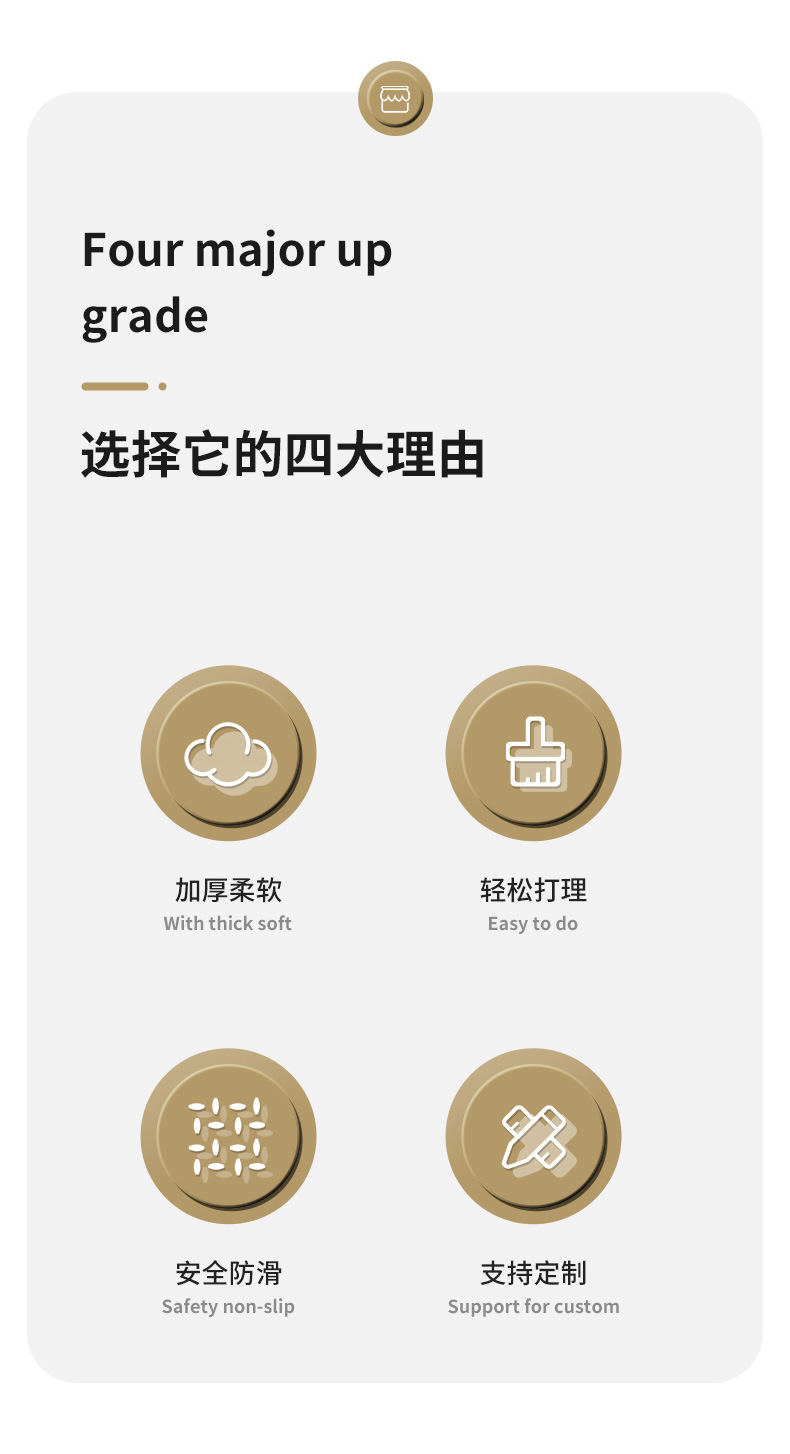 Four major up
grade

选择它的四大理由

加厚柔软
With thick soft

轻松打理
Easy to do

安全防滑
Safety non-slip

支持定制
Support for custom