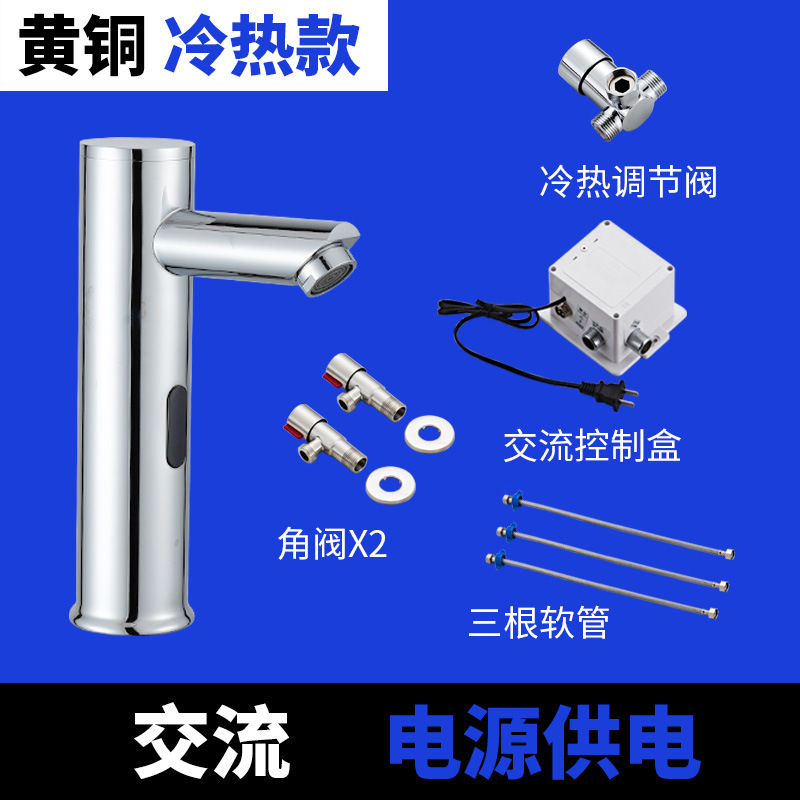 黄铜 冷热款

冷热调节阀

交流控制盒

角阀X2

三根软管

交流 电源供电