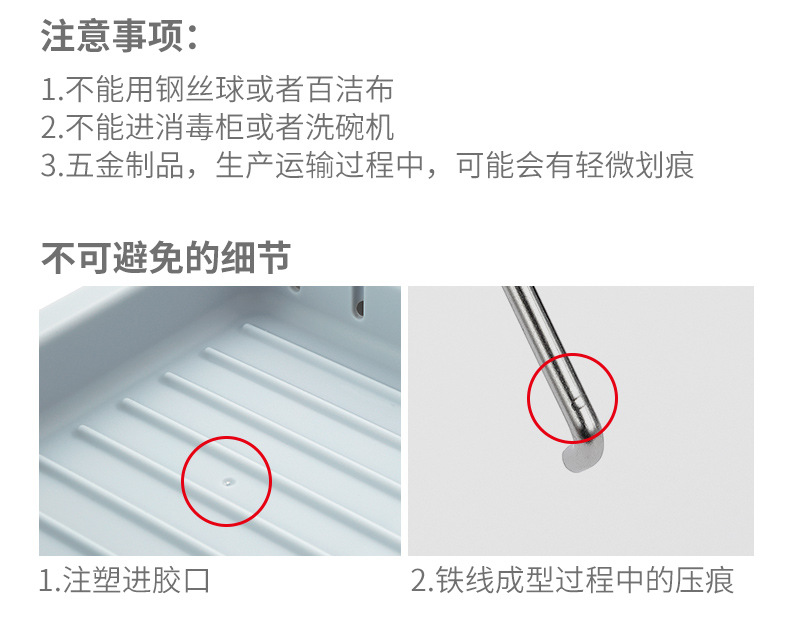 注意事项：

1.不能用钢丝球或者百洁布
2.不能进消毒柜或者洗碗机
3.五金制品，生产运输过程中，可能会有轻微划痕

不可避免的细节

1.注塑进胶口

2.铁线成型过程中的压痕