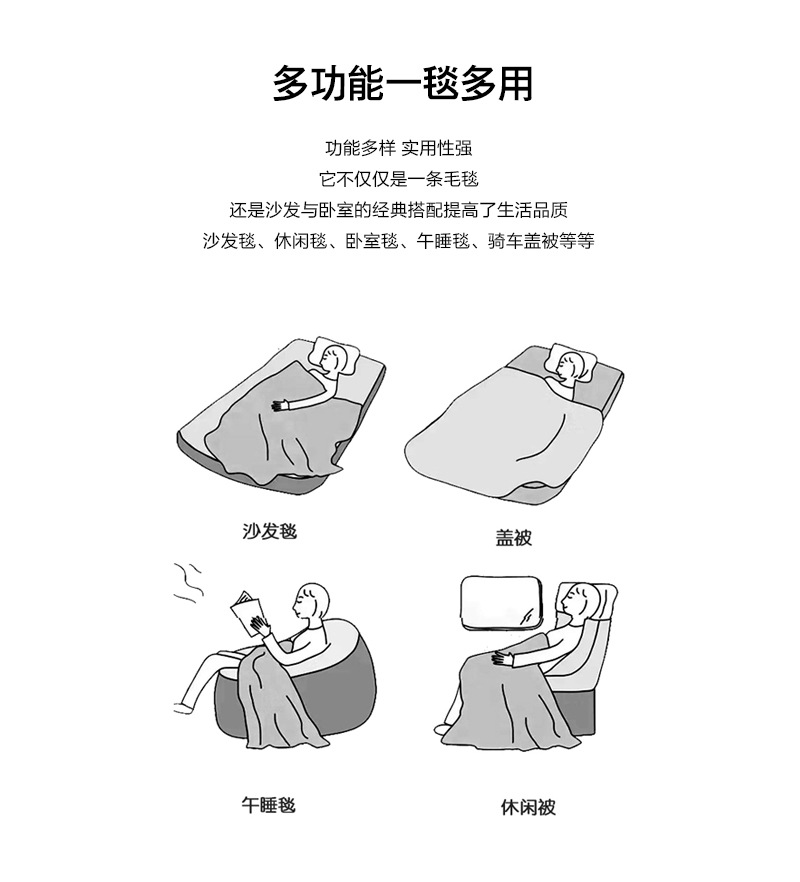 多功能一毯多用

功能多样 实用性强
它不仅仅是一条毛毯
还是沙发与卧室的经典搭配提高了生活品质
沙发毯、休闲毯、卧室毯、午睡毯、骑车盖被等等

沙发毯

盖被

午睡毯

休闲被