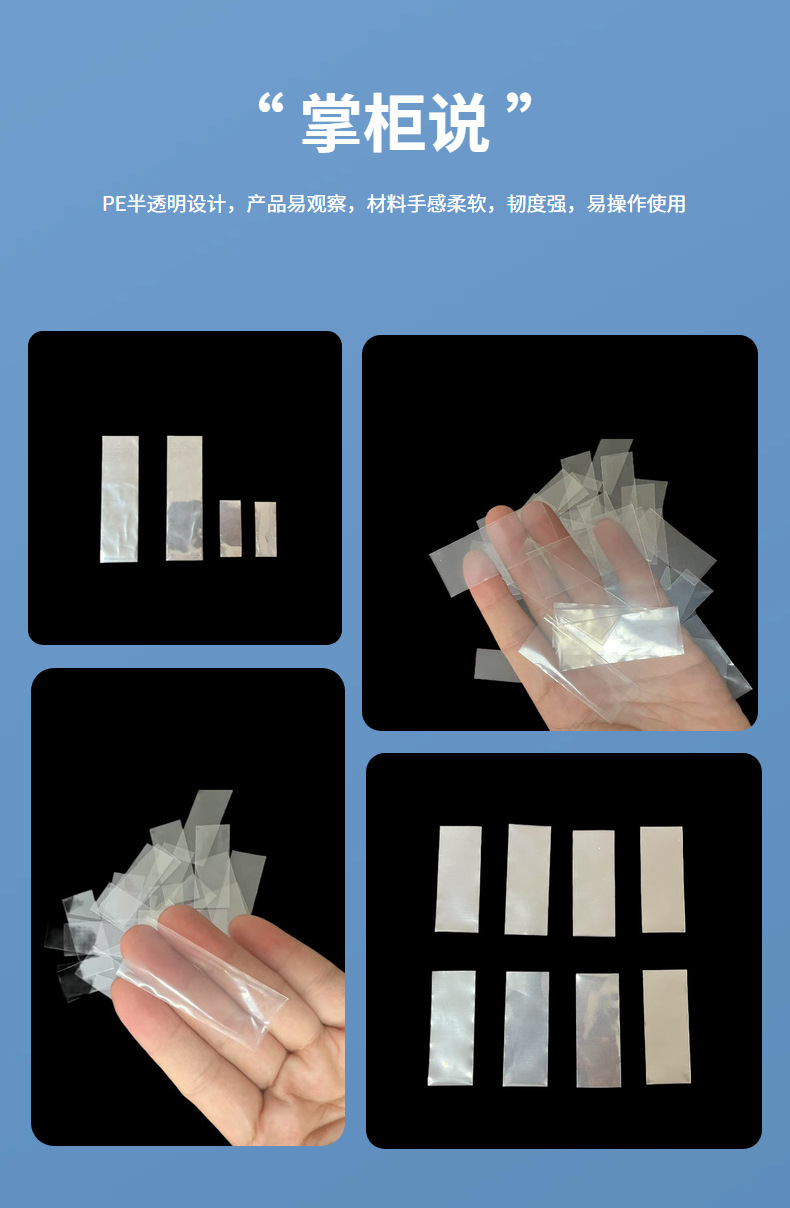 “ 掌柜说 ”

PE半透明设计，产品易观察，材料手感柔软，韧度强，易操作使用