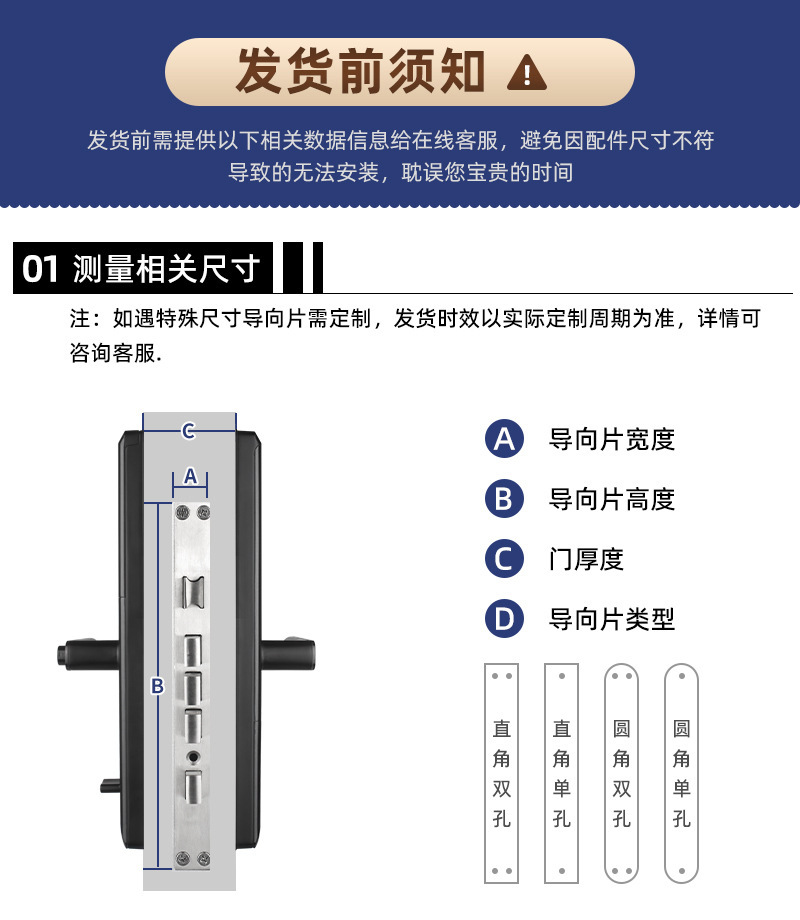 发货前须知

发货前需提供以下相关数据信息给在线客服，避免因配件尺寸不符导致的无法安装，耽误您宝贵的时间

01 测量相关尺寸

注：如遇特殊尺寸导向片需定制，发货时效以实际定制周期为准，详情可咨询客服.

C

A

B

A 导向片宽度

B 导向片高度

C 门厚度

D 导向片类型

直角双孔

直角单孔

圆角双孔

圆角单孔