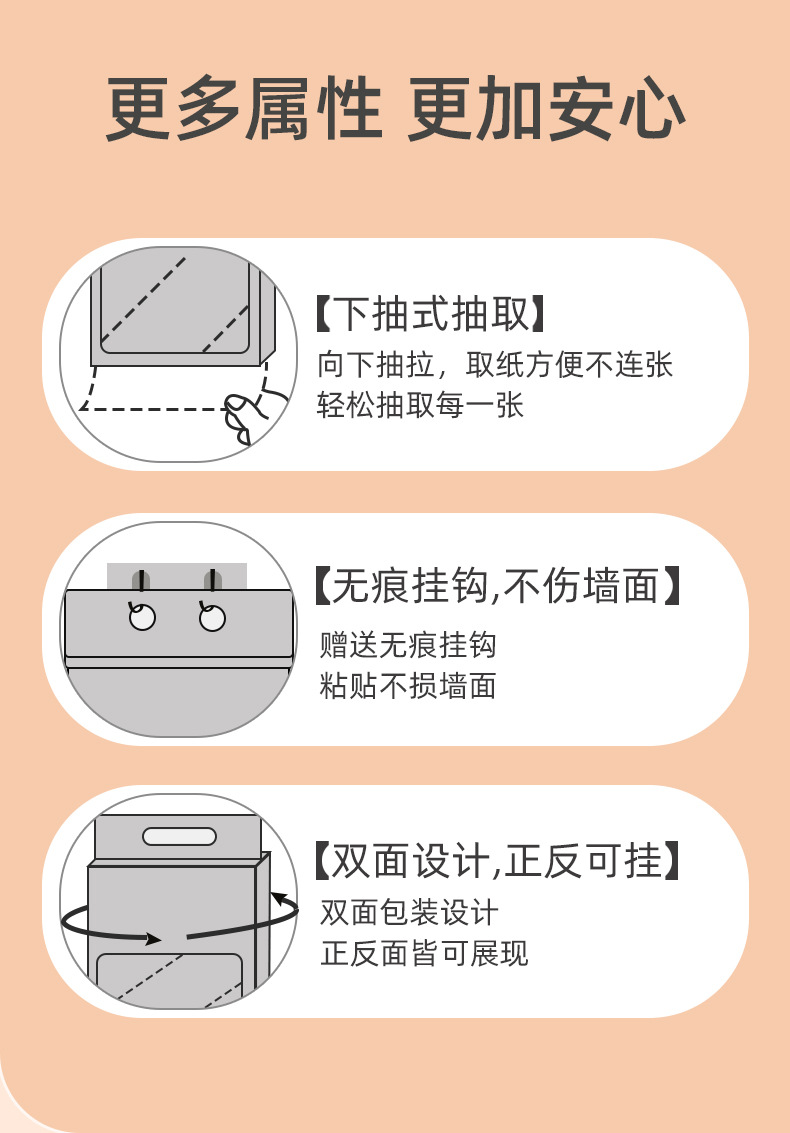 更多属性 更加安心

【下抽式抽取】
向下抽拉，取纸方便不连张
轻松抽取每一张

【无痕挂钩,不伤墙面】
赠送无痕挂钩
粘贴不损墙面

【双面设计,正反可挂】
双面包装设计
正反面皆可展现