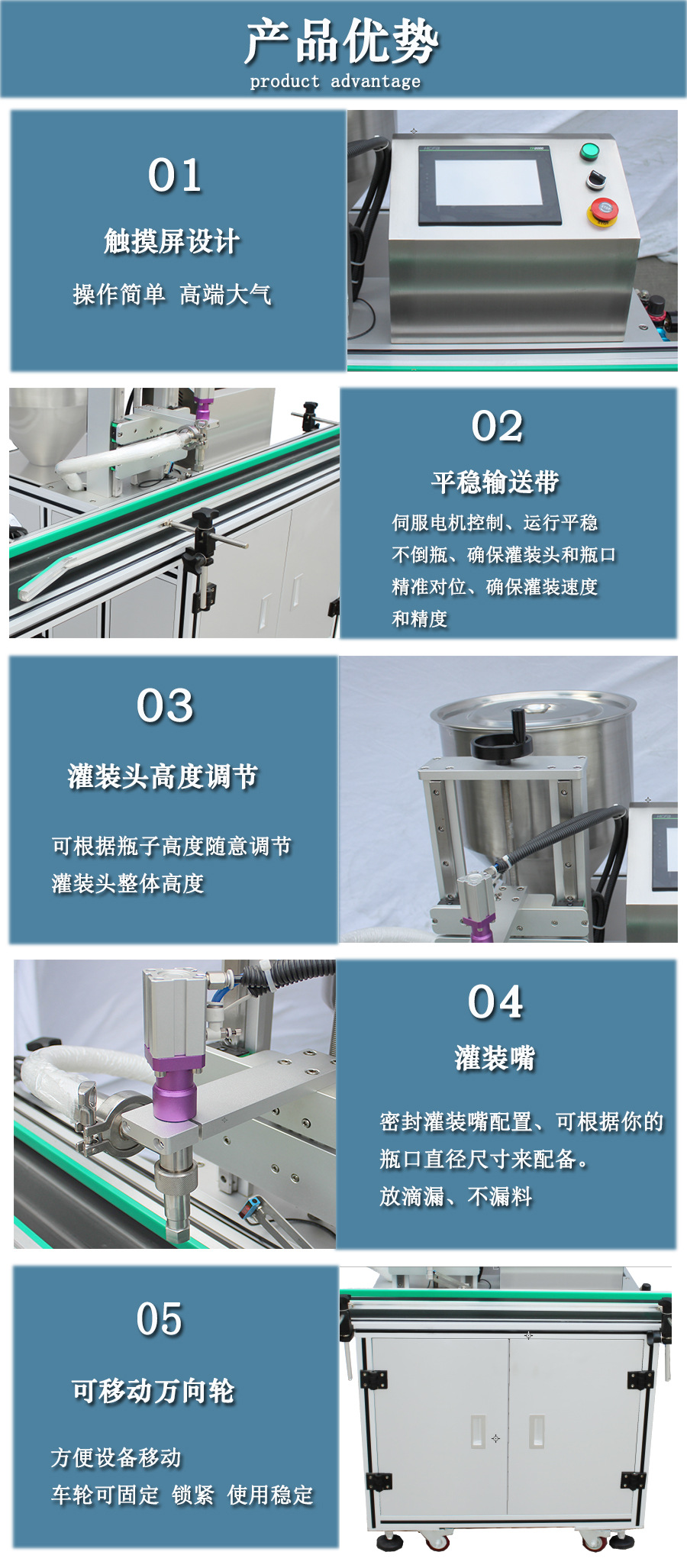 产品优势
product advantage

01
触摸屏设计
操作简单 高端大气

02
平稳输送带
伺服电机控制、运行平稳不倒瓶、确保灌装头和瓶口精准对位、确保灌装速度和精度

03
灌装头高度调节
可根据瓶子高度随意调节灌装头整体高度

04
灌装嘴
密封灌装嘴配置、可根据你的瓶口直径尺寸来配备。
放滴漏、不漏料

05
可移动万向轮
方便设备移动
车轮可固定 锁紧 使用稳定