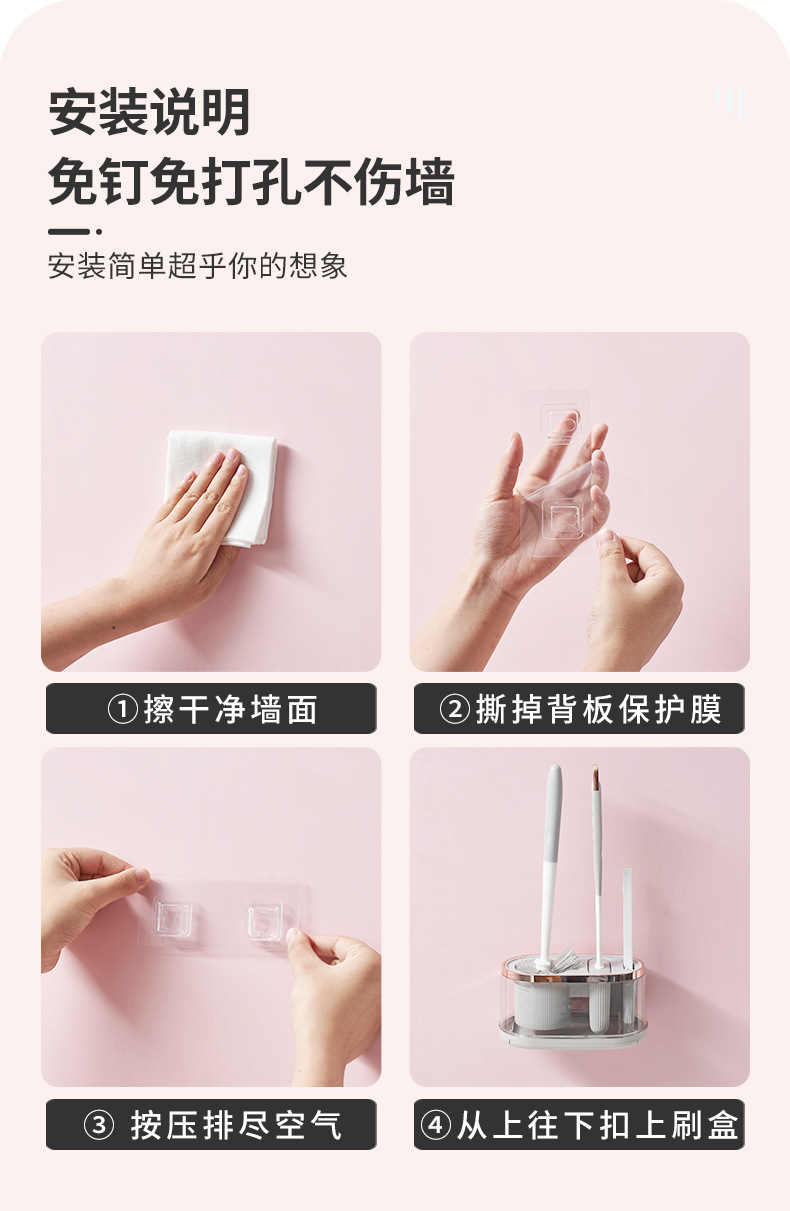 安装说明
免钉免打孔不伤墙

安装简单超乎你的想象

①擦干净墙面

②撕掉背板保护膜

③ 按压排尽空气

④从上往下扣上刷盒