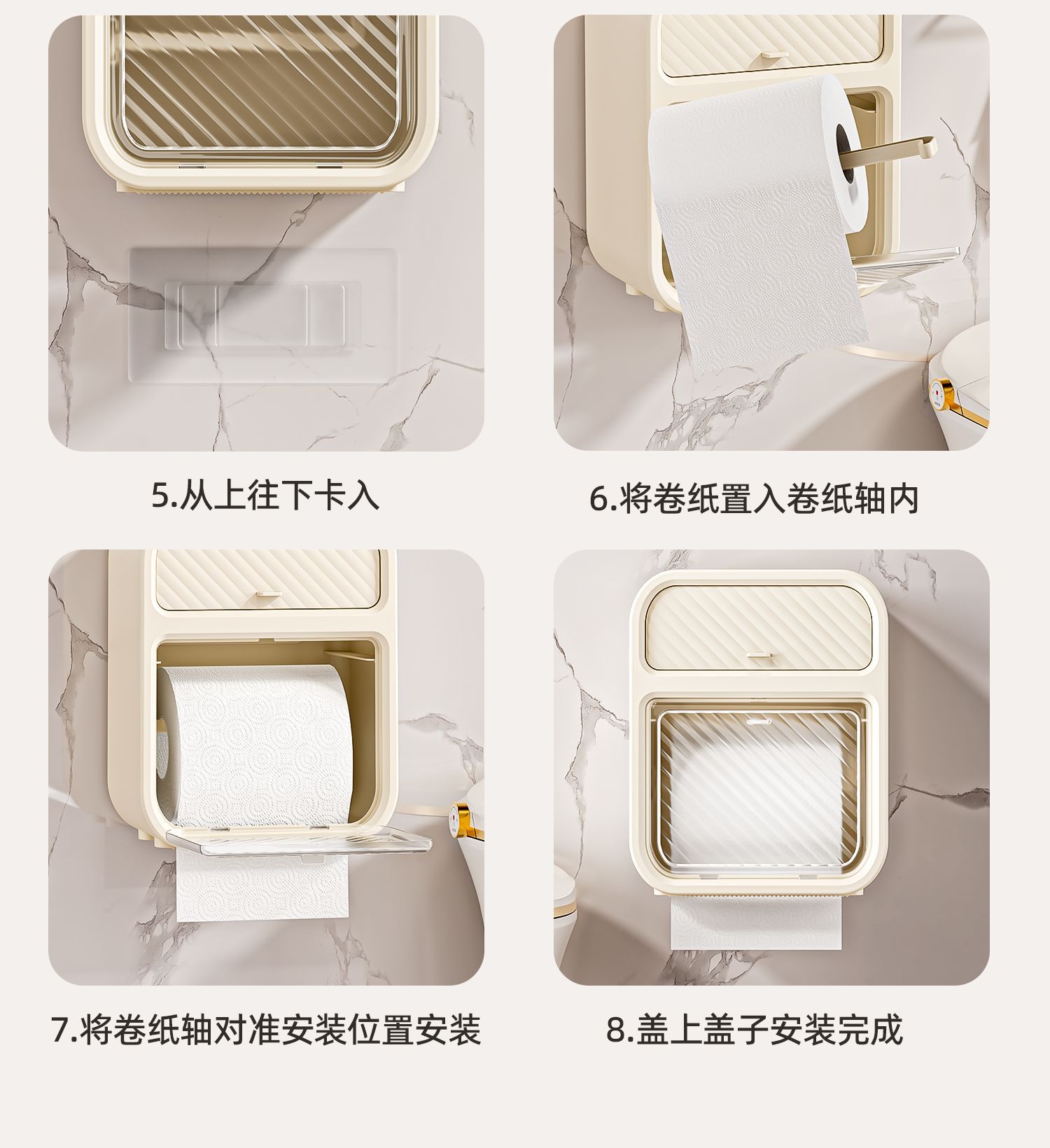 5.从上往下卡入

6.将卷纸置入卷纸轴内

7.将卷纸轴对准安装位置安装

8.盖上盖子安装完成