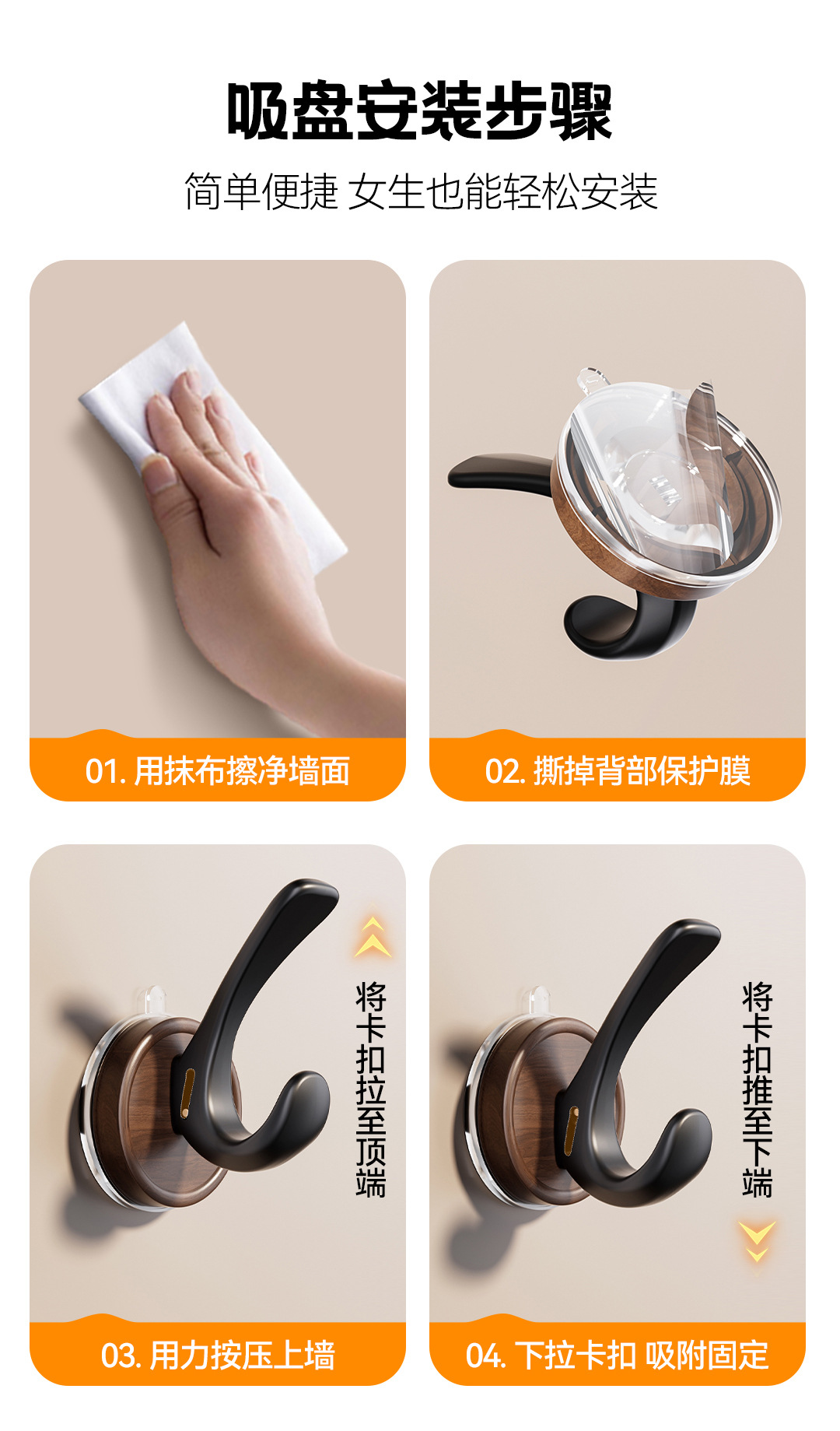 吸盘安装步骤

简单便捷 女生也能轻松安装

01. 用抹布擦净墙面

02. 撕掉背部保护膜

将卡扣拉至顶端

03. 用力按压上墙

将卡扣推至下端

04. 下拉卡扣 吸附固定