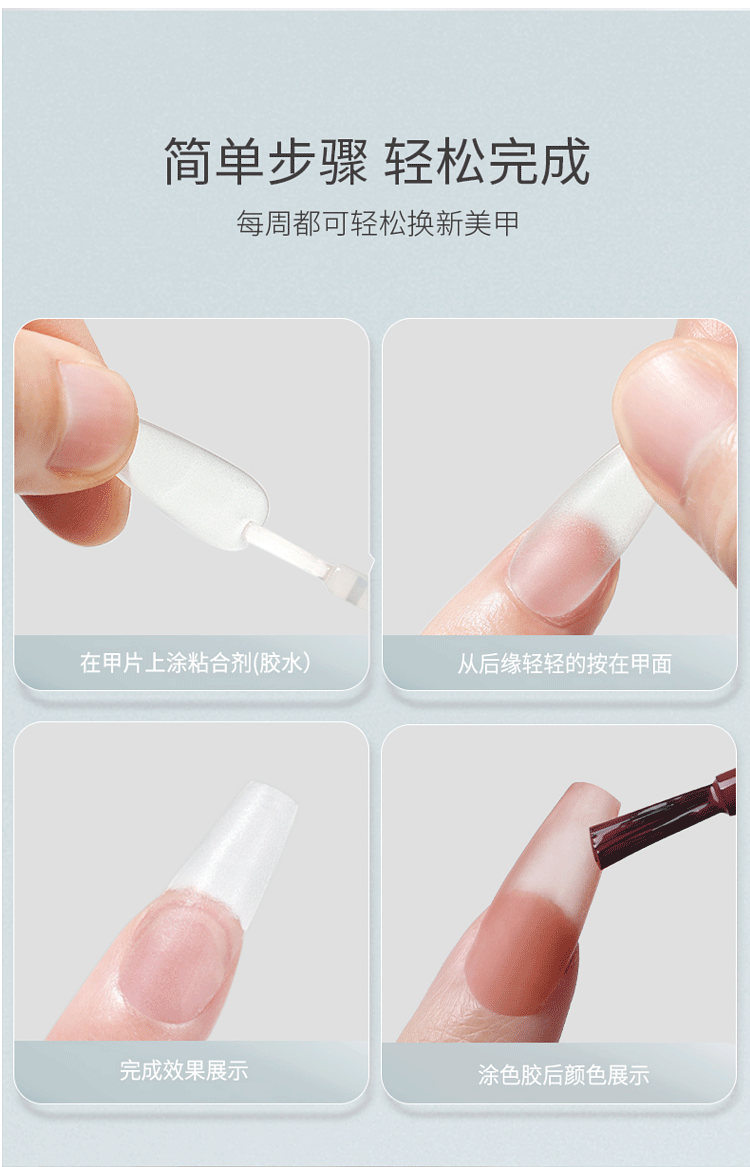 简单步骤 轻松完成

每周都可轻松换新美甲

在甲片上涂粘合剂(胶水)

从后缘轻轻的按在甲面

完成效果展示

涂色胶后颜色展示