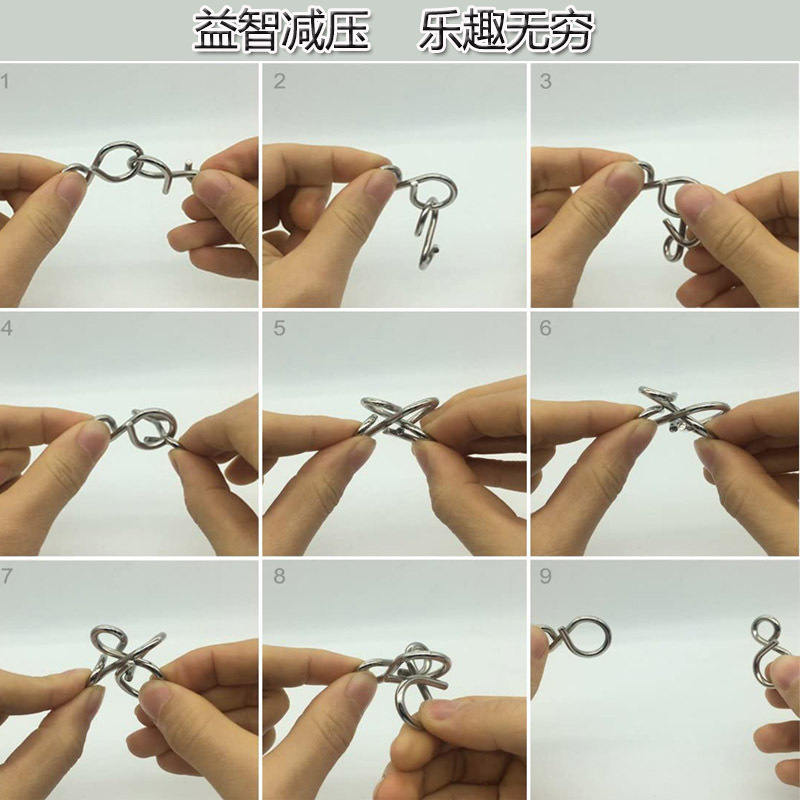 益智减压　乐趣无穷

1

2

3

4

5

6

7

8

9