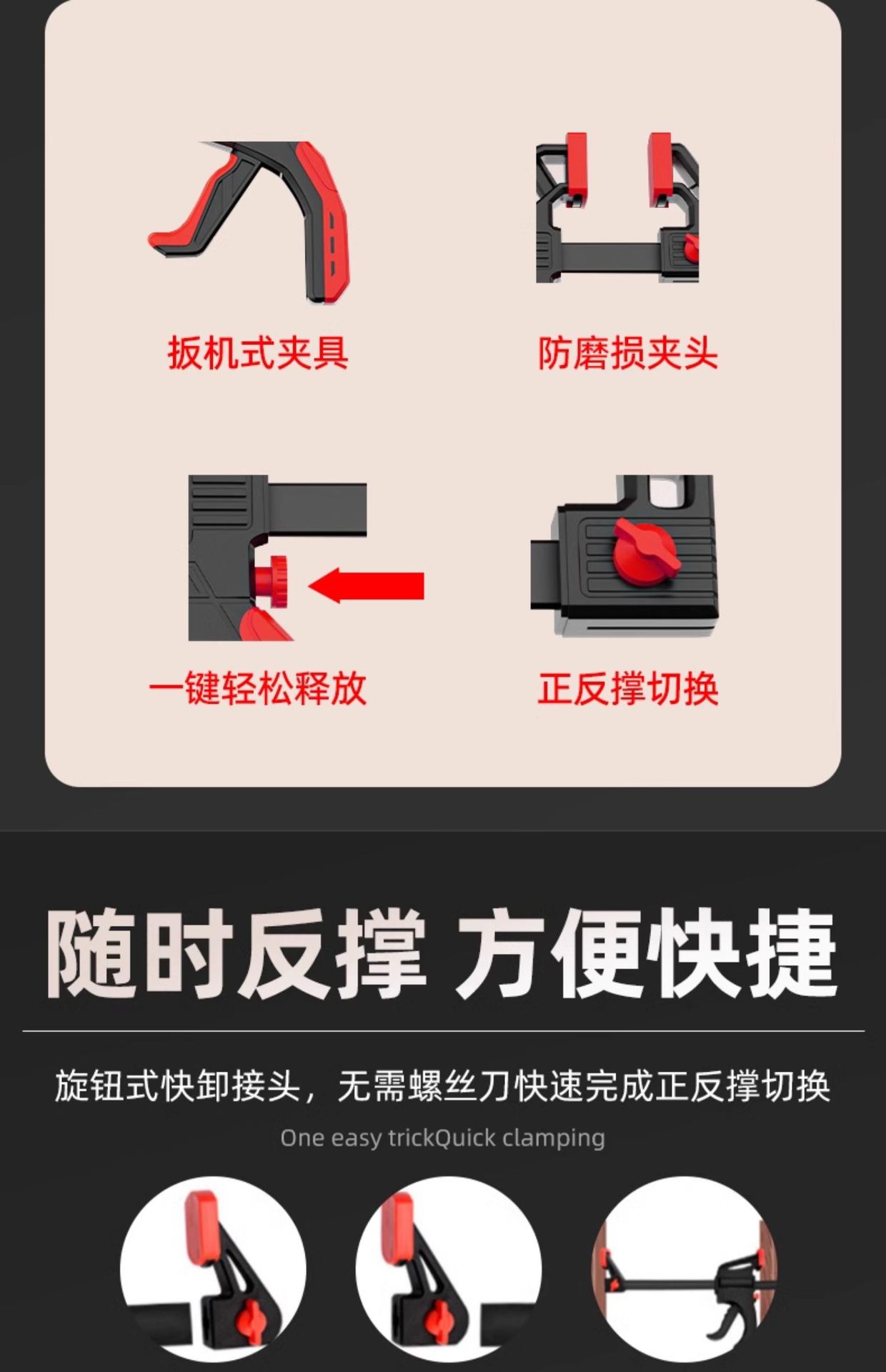 扳机式夹具

防磨损夹头

一键轻松释放

正反撑切换

随时反撑 方便快捷

旋钮式快卸接头，无需螺丝刀快速完成正反撑切换

One easy trickQuick clamping