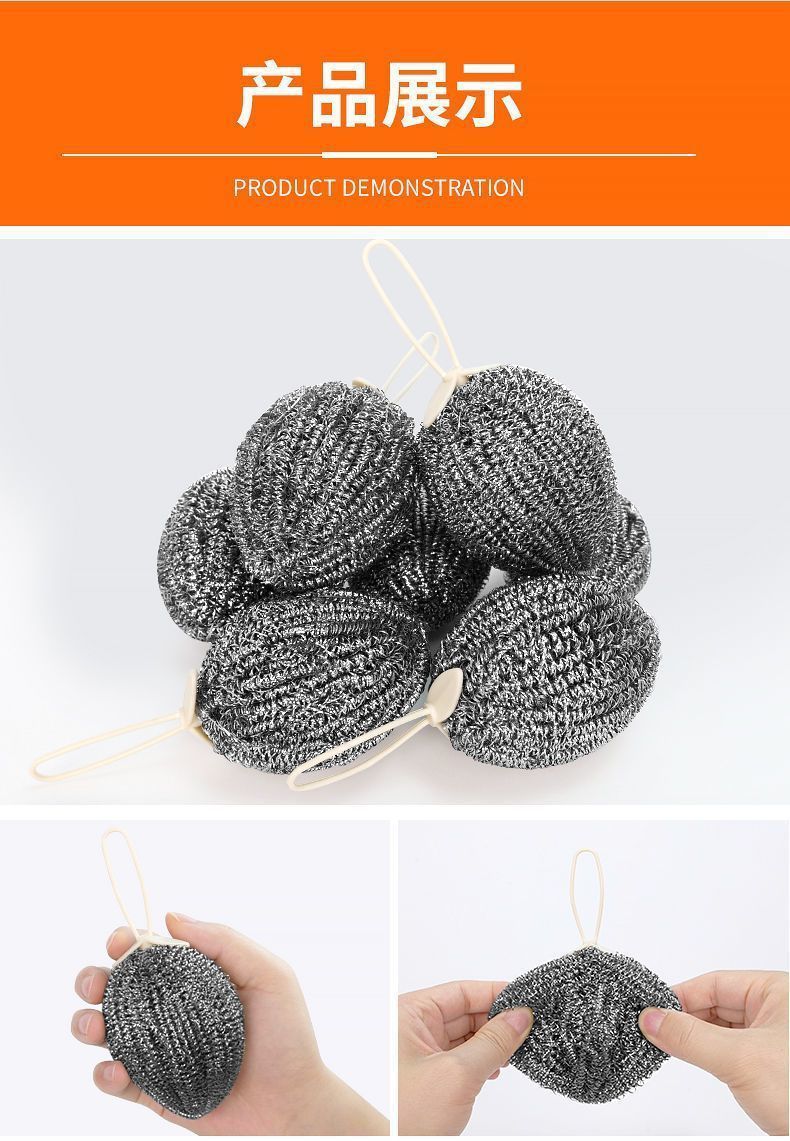 产品展示

PRODUCT DEMONSTRATION