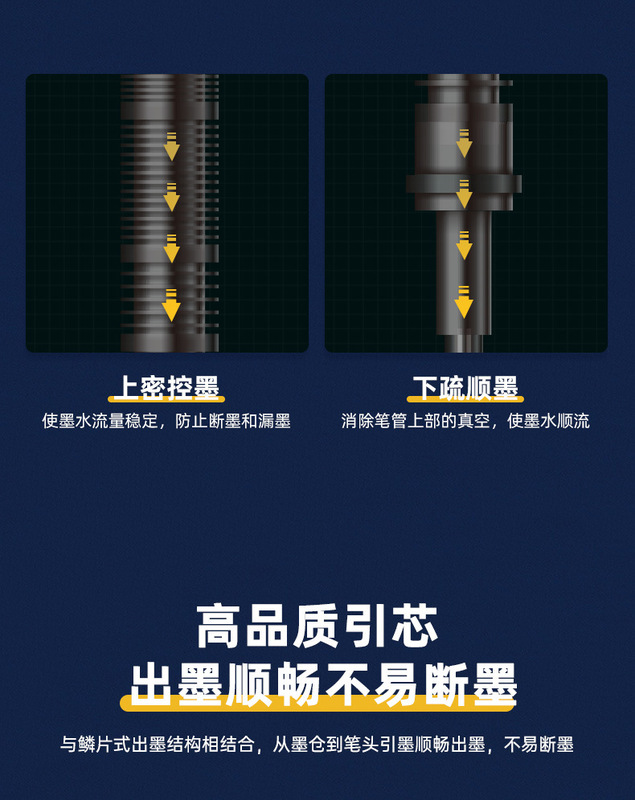 上密控墨
使墨水流量稳定，防止断墨和漏墨

下疏顺墨
消除笔管上部的真空，使墨水顺流

高品质引芯
出墨顺畅不易断墨

与鳞片式出墨结构相结合，从墨仓到笔头引墨顺畅出墨，不易断墨