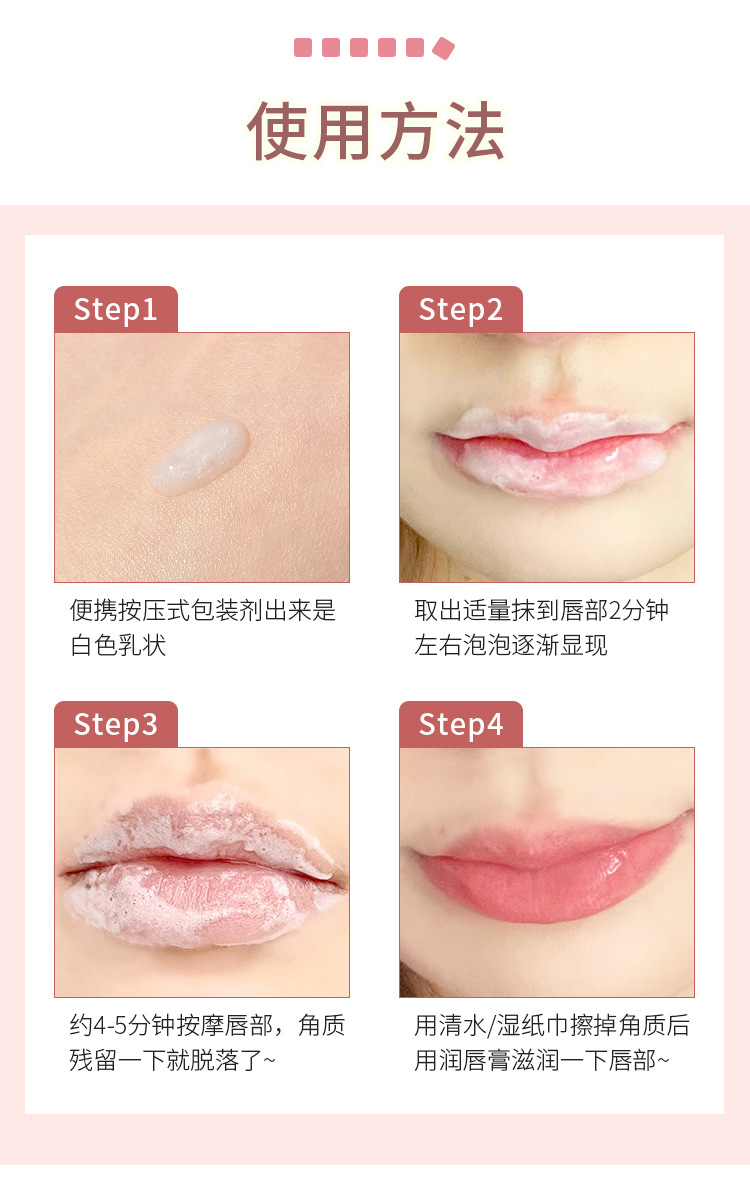 使用方法

Step1

便携按压式包装剂出来是白色乳状

Step2

取出适量抹到唇部2分钟左右泡泡逐渐显现

Step3

约4-5分钟按摩唇部，角质残留一下就脱落了~

Step4

用清水/湿纸巾擦掉角质后用润唇膏滋润一下唇部~