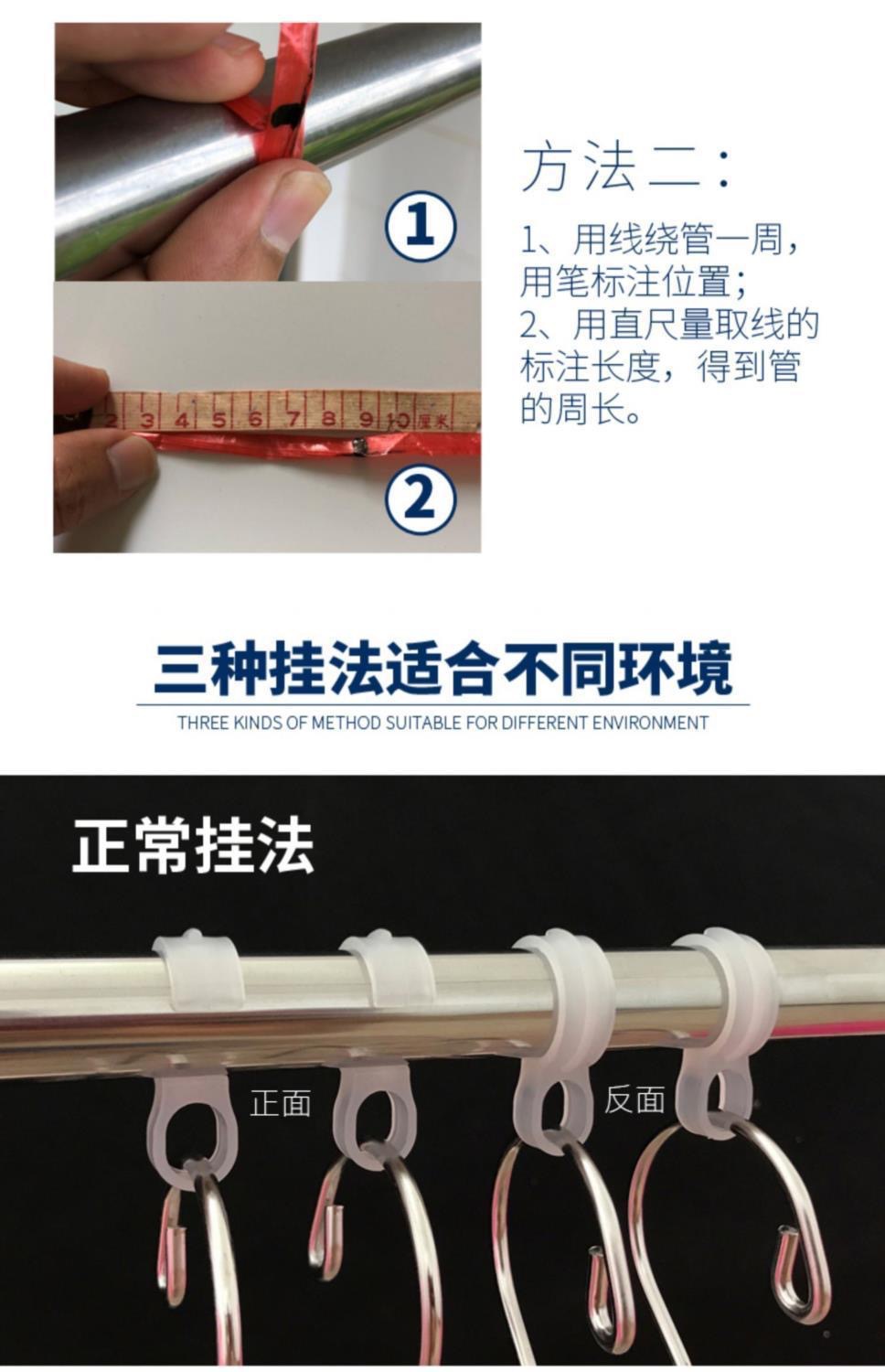 ①

2 3 4 5 6 7 8 9 10 厘米

②

方法二：

1、用线绕管一周，用笔标注位置；
2、用直尺量取线的标注长度，得到管的周长。

三种挂法适合不同环境

THREE KINDS OF METHOD SUITABLE FOR DIFFERENT ENVIRONMENT

正常挂法

正面

反面