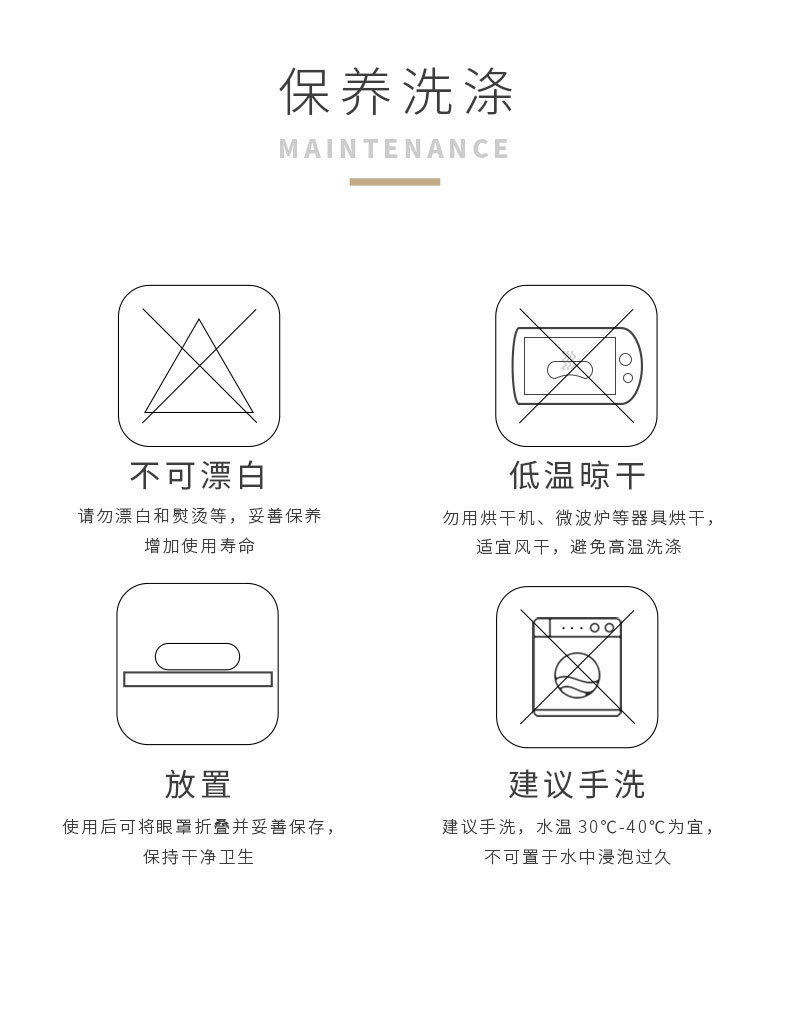 保养洗涤
MAINTENANCE

不可漂白
请勿漂白和熨烫等，妥善保养
增加使用寿命

低温晾干
勿用烘干机、微波炉等器具烘干，
适宜风干，避免高温洗涤

放置
使用后可将眼罩折叠并妥善保存，
保持干净卫生

建议手洗
建议手洗，水温 30℃-40℃为宜，
不可置于水中浸泡过久