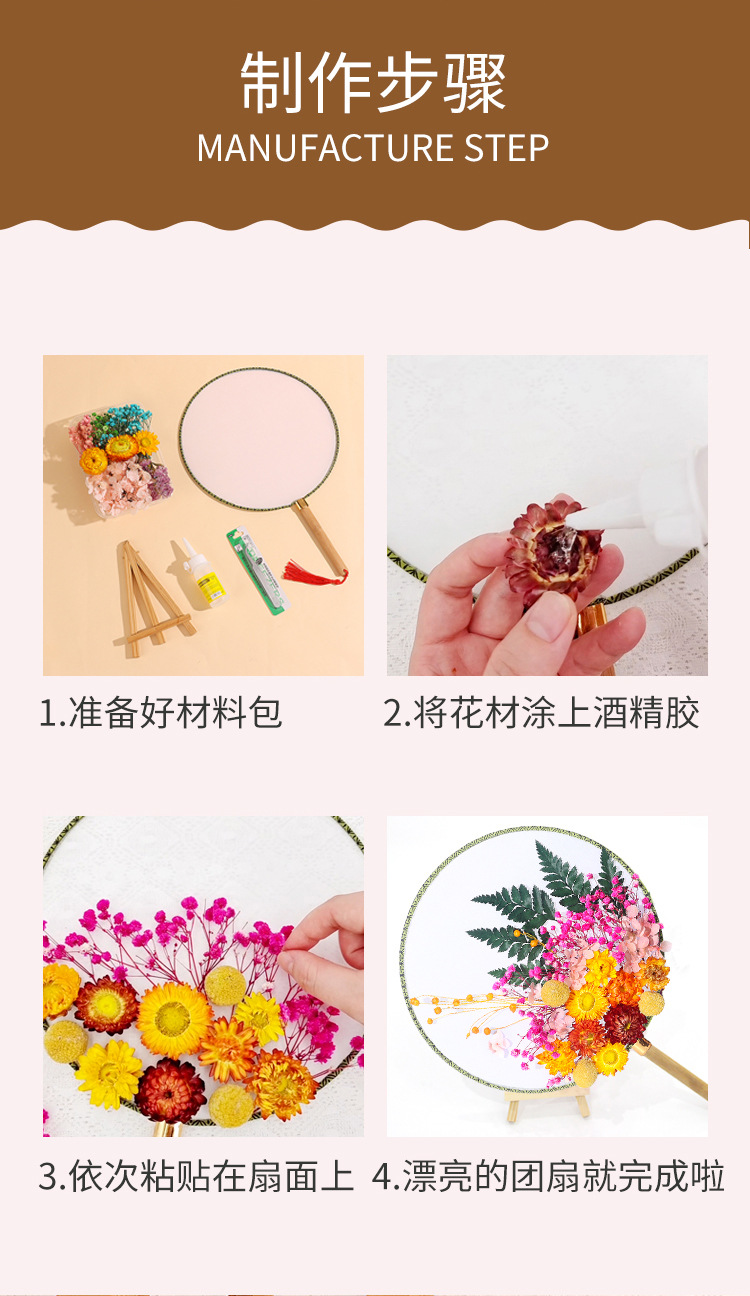 制作步骤
MANUFACTURE STEP

1.准备好材料包

2.将花材涂上酒精胶

3.依次粘贴在扇面上

4.漂亮的团扇就完成啦