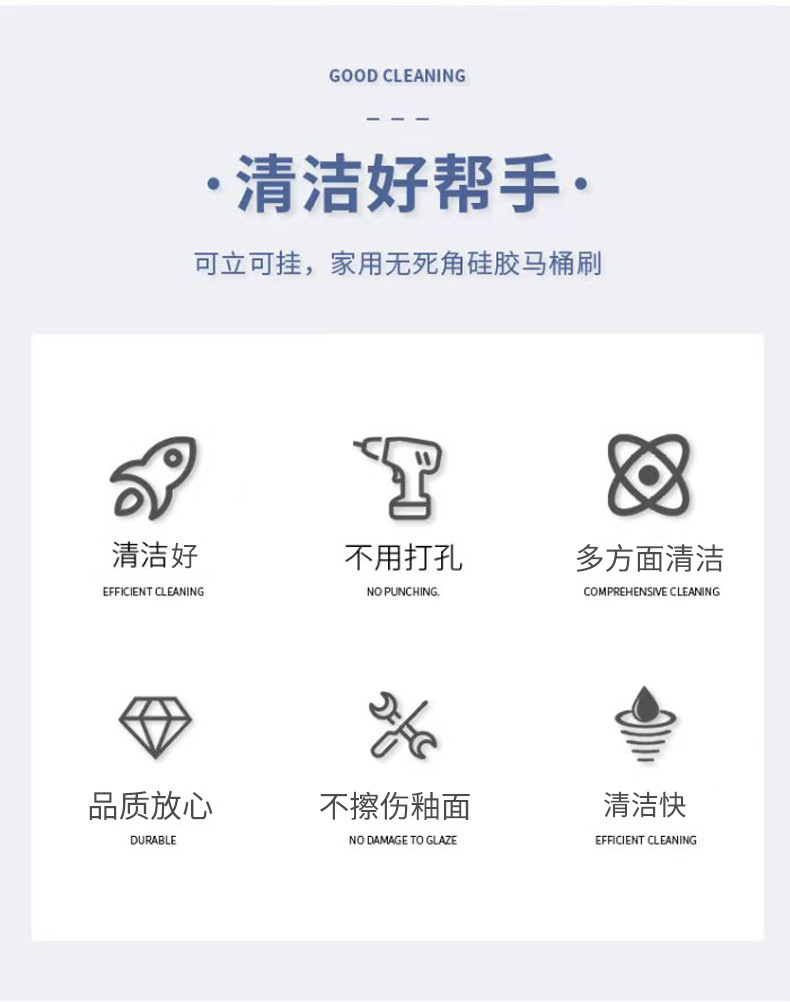 GOOD CLEANING

- - -

·清洁好帮手·

可立可挂，家用无死角硅胶马桶刷

清洁好
EFFICIENT CLEANING

不用打孔
NO PUNCHING.

多方面清洁
COMPREHENSIVE CLEANING

品质放心
DURABLE

不擦伤釉面
NO DAMAGE TO GLAZE

清洁快
EFFICIENT CLEANING