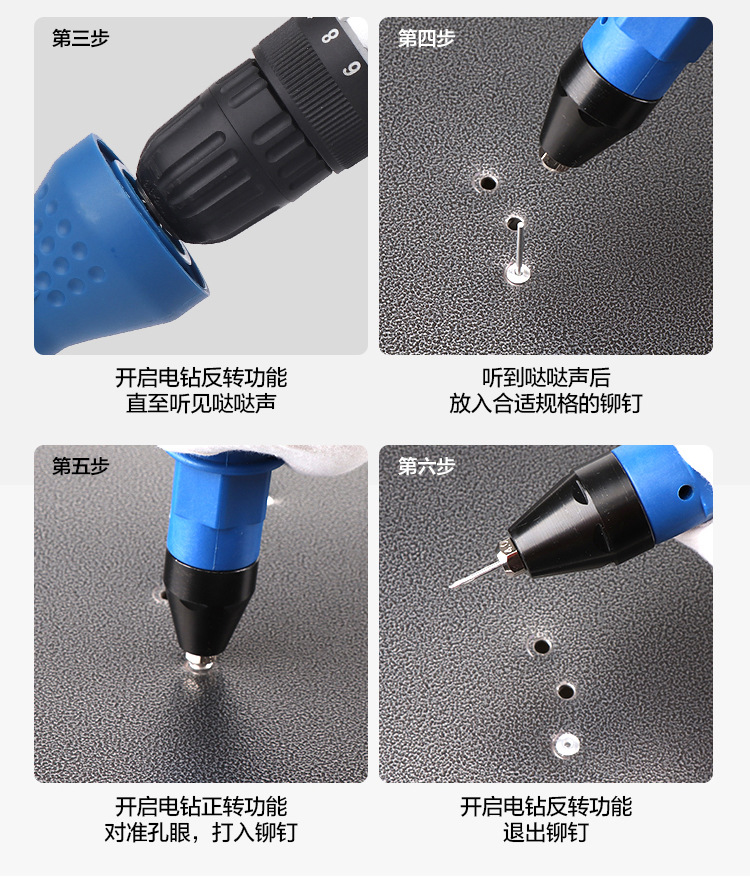 第三步

8
9

开启电钻反转功能
直至听见哒哒声

第四步

听到哒哒声后
放入合适规格的铆钉

第五步

开启电钻正转功能
对准孔眼，打入铆钉

第六步

开启电钻反转功能
退出铆钉