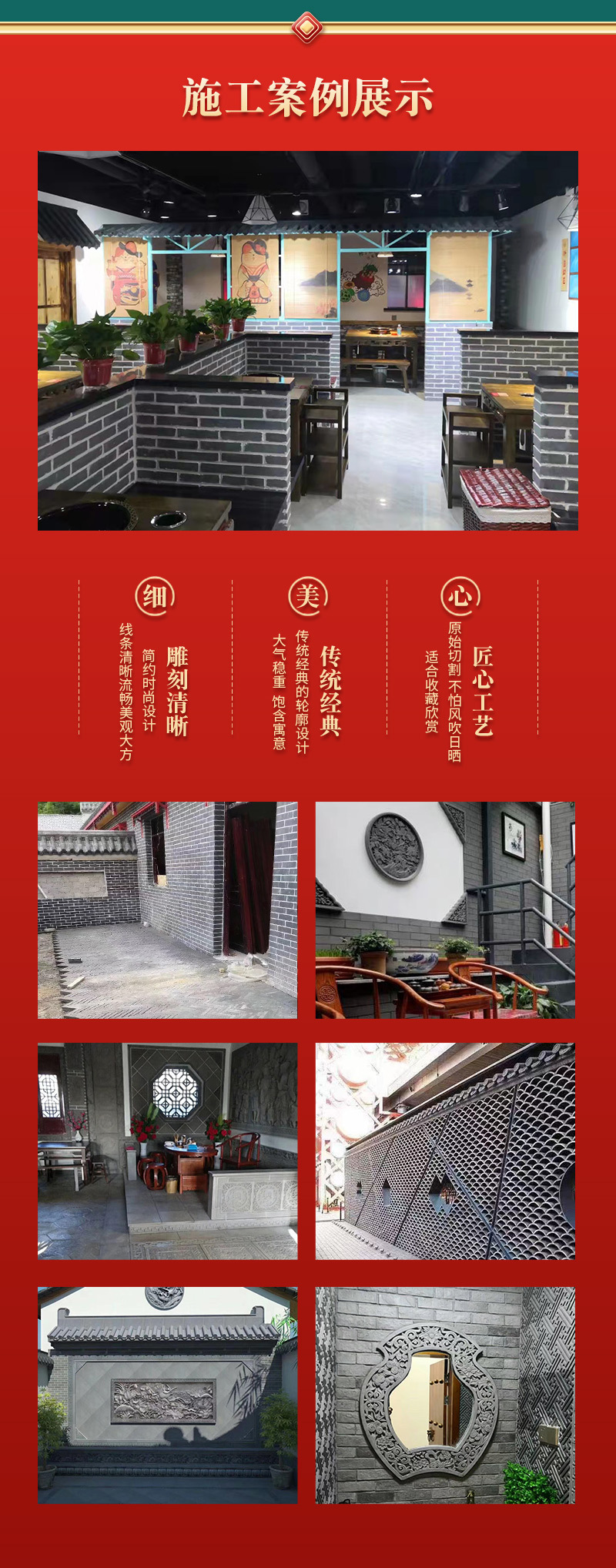 施工案例展示

细

雕刻清晰

简约时尚设计

线条清晰流畅美观大方

美

传统经典

传统经典的轮廓设计

大气稳重 饱含寓意

心

匠心工艺

原始切割 不怕风吹日晒

适合收藏欣赏