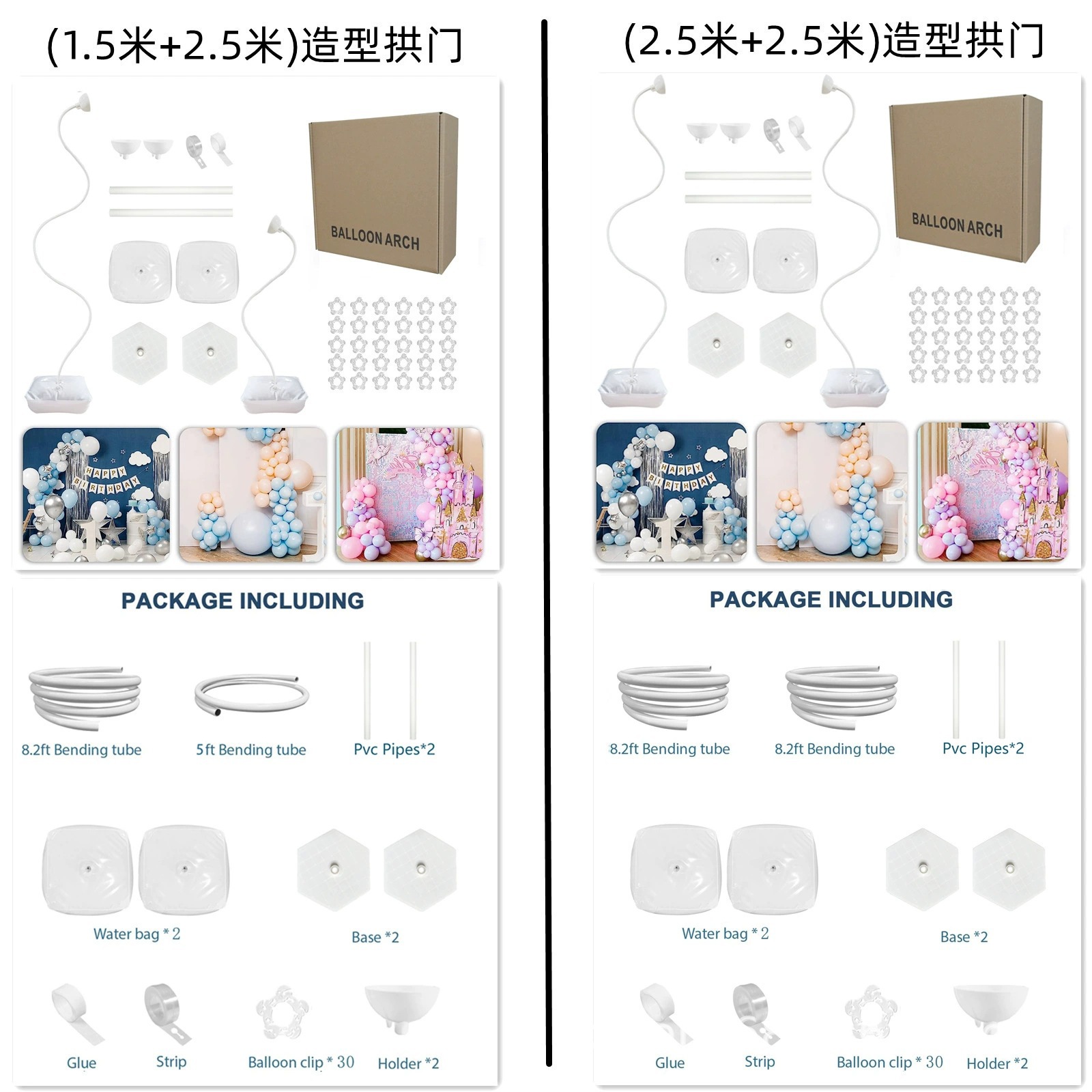 (1.5米+2.5米)造型拱门

BALLOON ARCH

HAPPY BIRTHDAY

PACKAGE INCLUDING

8.2ft Bending tube

5ft Bending tube

Pvc Pipes*2

Water bag * 2

Base *2

Glue

Strip

Balloon clip * 30

Holder *2

(2.5米+2.5米)造型拱门

BALLOON ARCH

HAPPY BIRTHDAY

PACKAGE INCLUDING

8.2ft Bending tube

8.2ft Bending tube

Pvc Pipes*2

Water bag * 2

Base *2

Glue

Strip

Balloon clip * 30

Holder *2