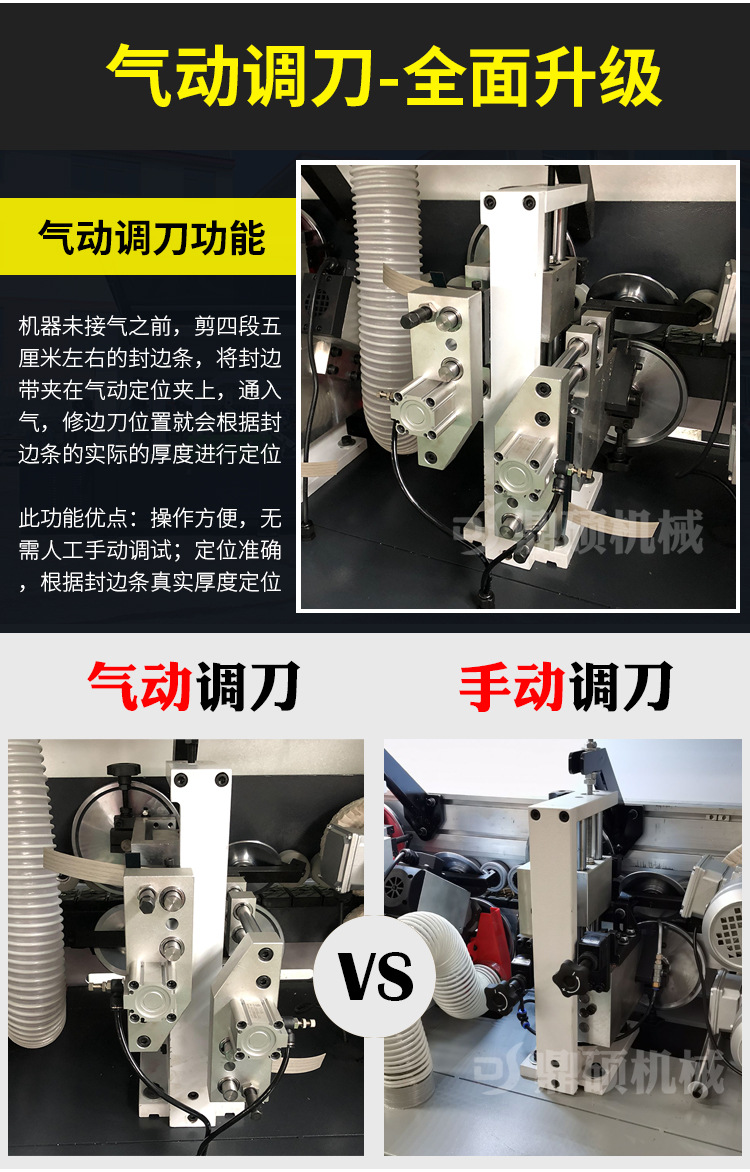 气动调刀-全面升级

气动调刀功能

机器未接气之前，剪四段五厘米左右的封边条，将封边带夹在气动定位夹上，通入气，修边刀位置就会根据封边条的实际的厚度进行定位

此功能优点：操作方便，无需人工手动调试；定位准确，根据封边条真实厚度定位

鼎硕机械

气动调刀

手动调刀

VS

鼎硕机械