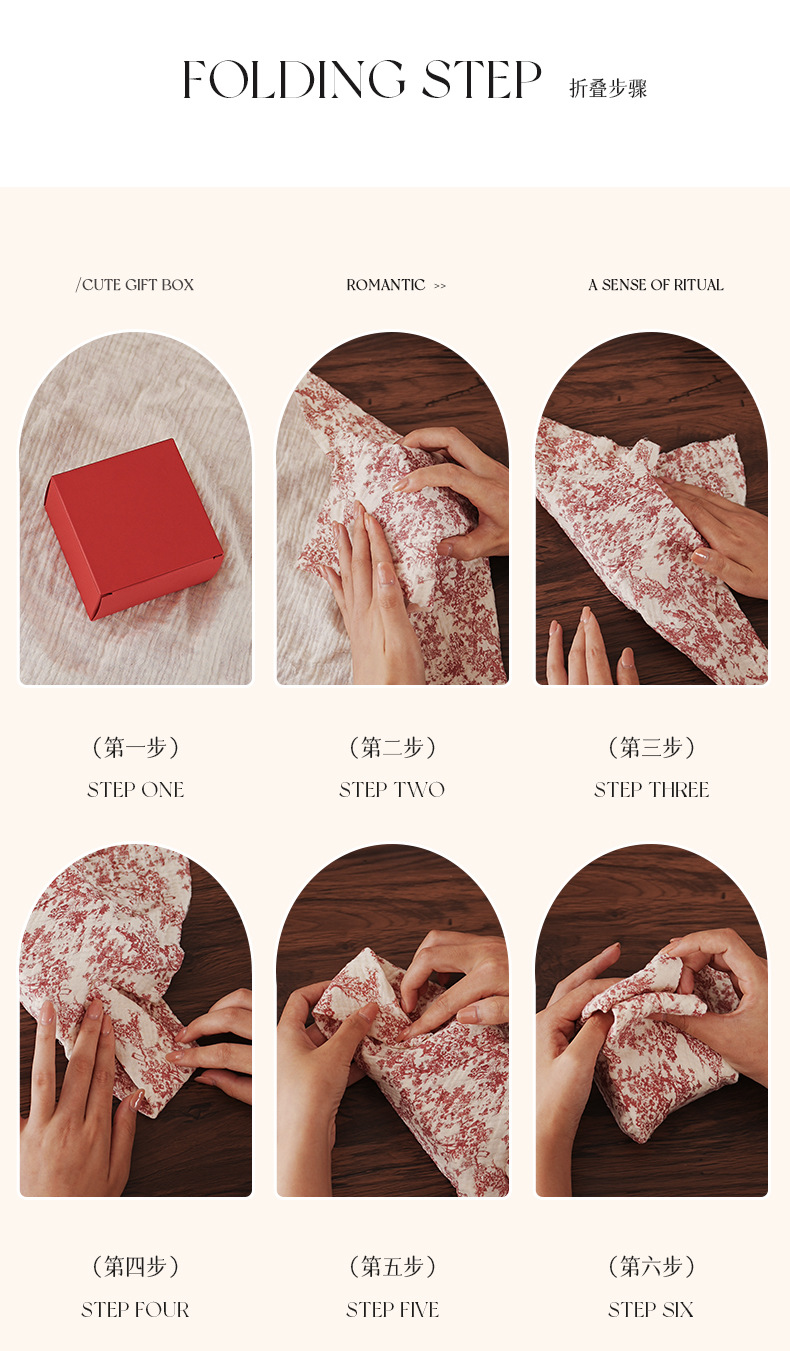 FOLDING STEP 折叠步骤

/CUTE GIFT BOX

ROMANTIC >>

A SENSE OF RITUAL

（第一步）
STEP ONE

（第二步）
STEP TWO

（第三步）
STEP THREE

（第四步）
STEP FOUR

（第五步）
STEP FIVE

（第六步）
STEP SIX