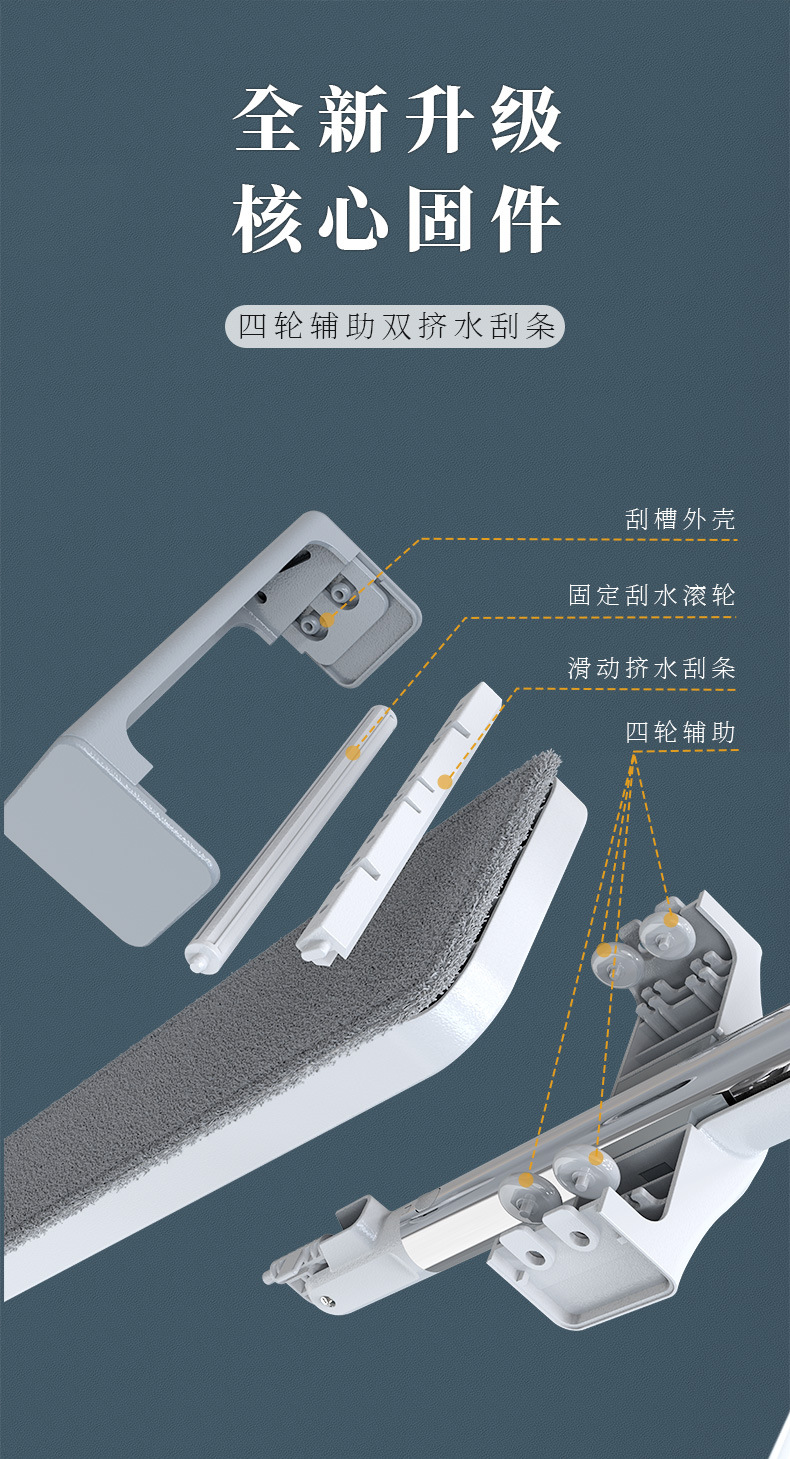 全新升级
核心固件

四轮辅助双挤水刮条

刮槽外壳

固定刮水滚轮

滑动挤水刮条

四轮辅助