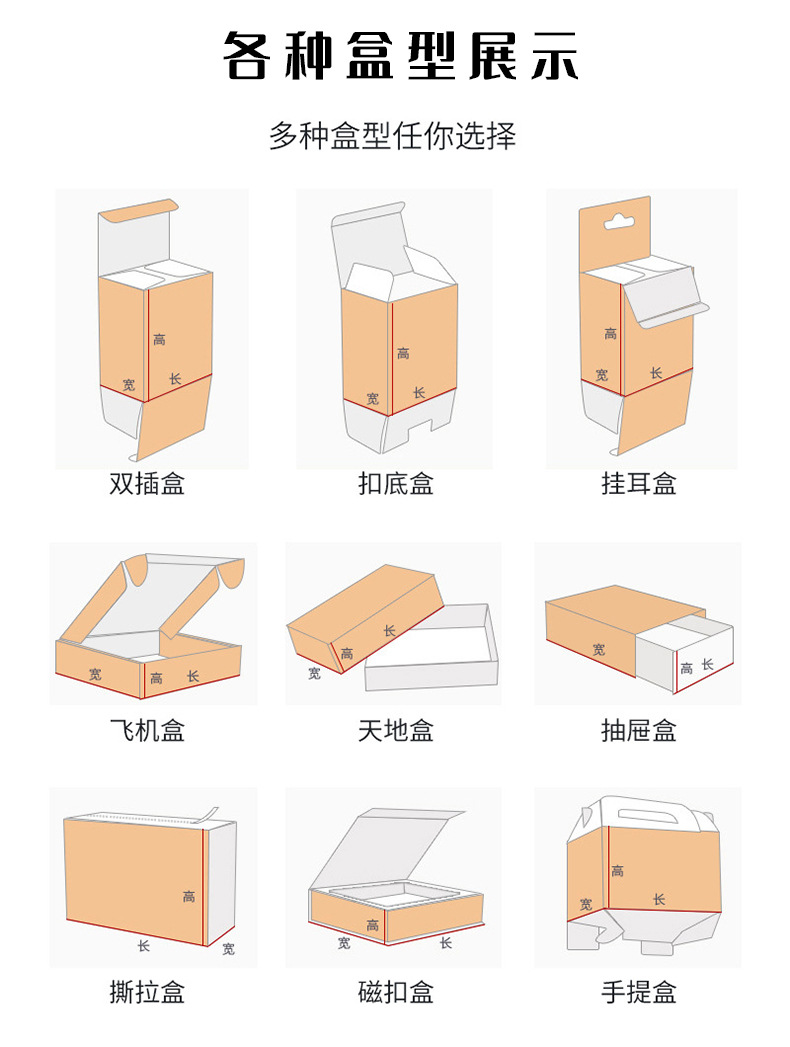 各种盒型展示

多种盒型任你选择

高
宽
长
双插盒

高
宽
长
扣底盒

高
宽
长
挂耳盒

宽
高
长
飞机盒

长
高
宽
天地盒

宽
高
长
抽屉盒

高
长
宽
撕拉盒

高
宽
长
磁扣盒

高
宽
长
手提盒