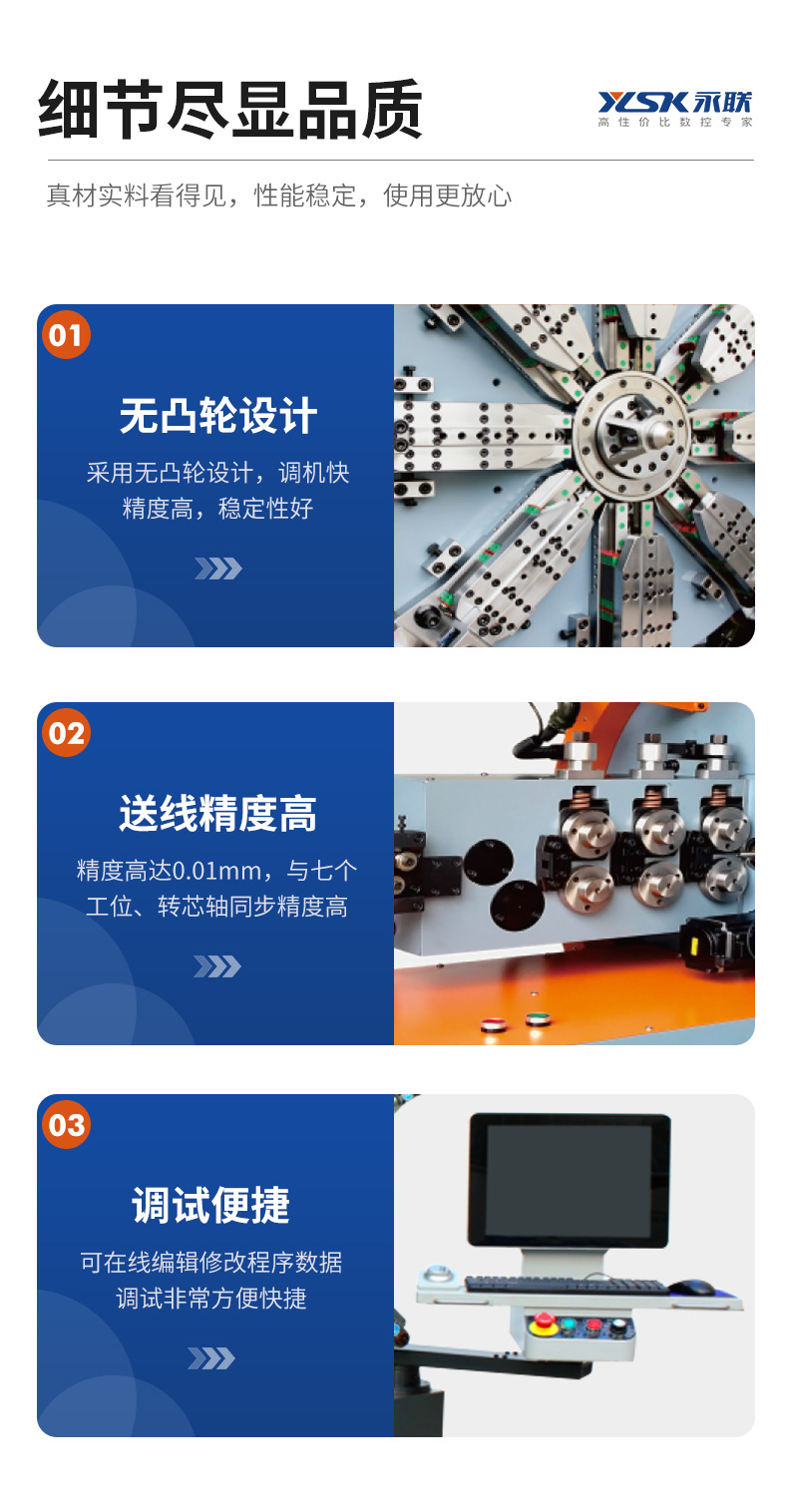 细节尽显品质

YLSK 永联
高性价比数控专家

真材实料看得见，性能稳定，使用更放心

01

无凸轮设计

采用无凸轮设计，调机快
精度高，稳定性好

02

送线精度高

精度高达0.01mm，与七个
工位、转芯轴同步精度高

03

调试便捷

可在线编辑修改程序数据
调试非常方便快捷