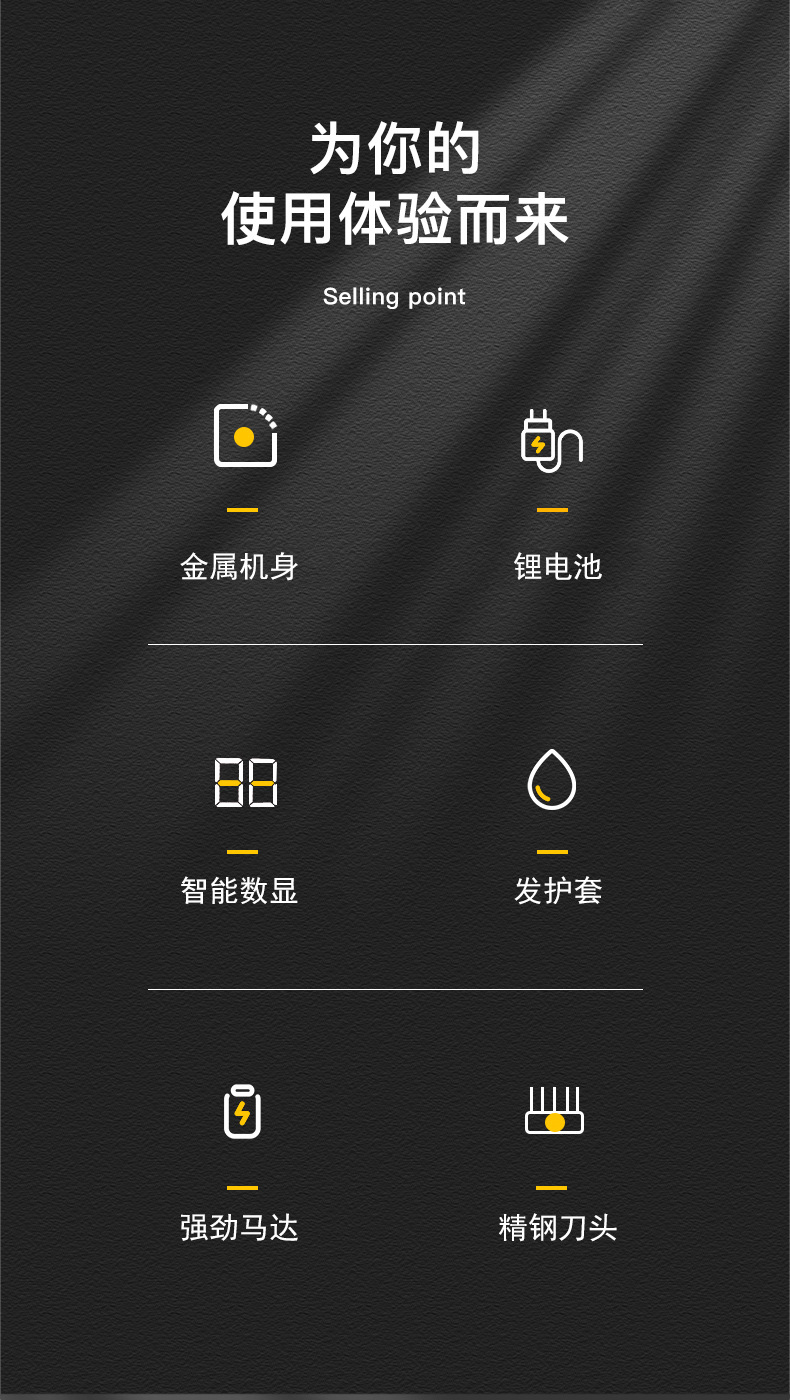 为你的
使用体验而来

Selling point

金属机身

锂电池

智能数显

发护套

强劲马达

精钢刀头