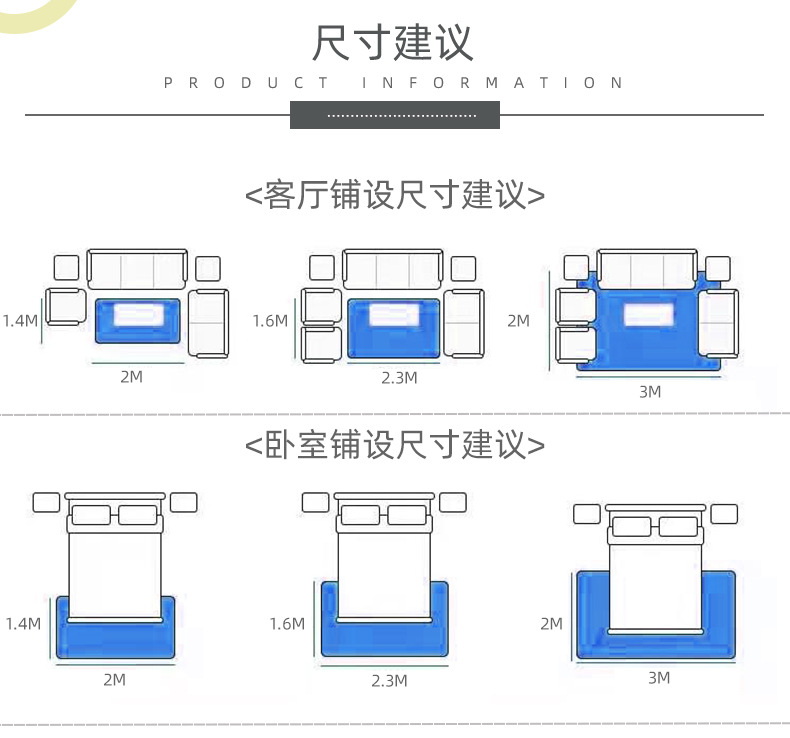 尺寸建议
PRODUCT INFORMATION

<客厅铺设尺寸建议>

1.4M
2M

1.6M
2.3M

2M
3M

<卧室铺设尺寸建议>

1.4M
2M

1.6M
2.3M

2M
3M