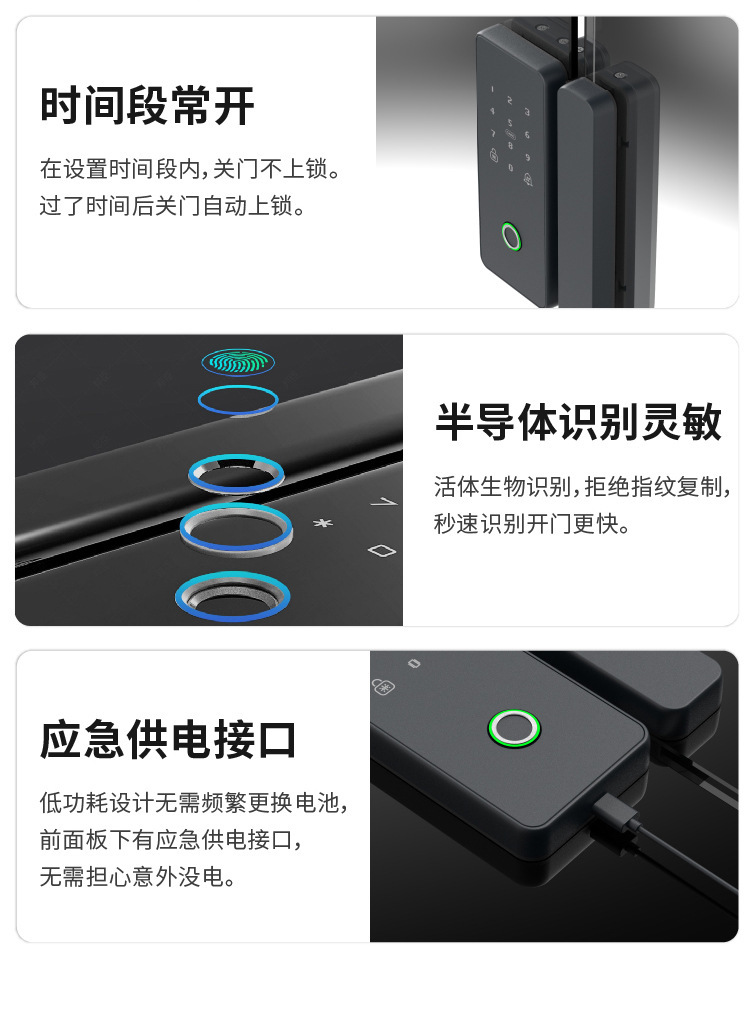 时间段常开

在设置时间段内，关门不上锁。
过了时间后关门自动上锁。

半导体识别灵敏

活体生物识别，拒绝指纹复制，
秒速识别开门更快。

应急供电接口

低功耗设计无需频繁更换电池，
前面板下有应急供电接口，
无需担心意外没电。