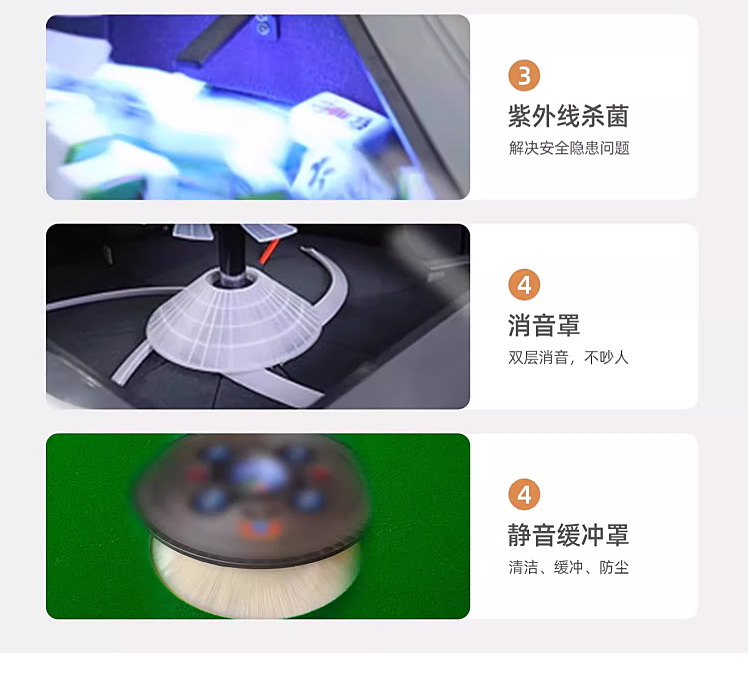 3
紫外线杀菌
解决安全隐患问题

4
消音罩
双层消音，不吵人

4
静音缓冲罩
清洁、缓冲、防尘