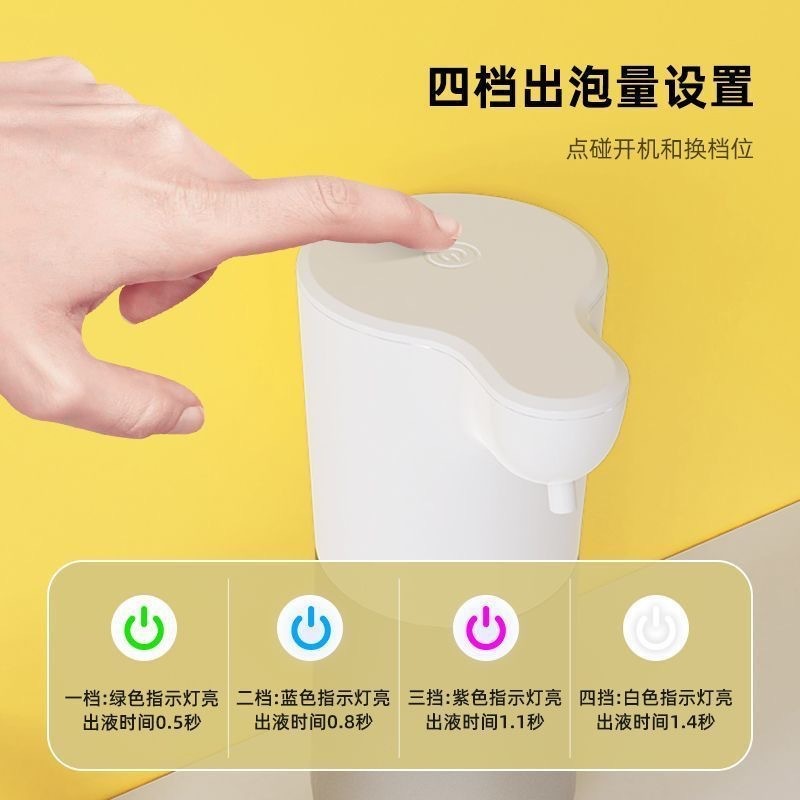 四档出泡量设置

点碰开机和换档位

一档:绿色指示灯亮
出液时间0.5秒

二档:蓝色指示灯亮
出液时间0.8秒

三挡:紫色指示灯亮
出液时间1.1秒

四挡:白色指示灯亮
出液时间1.4秒