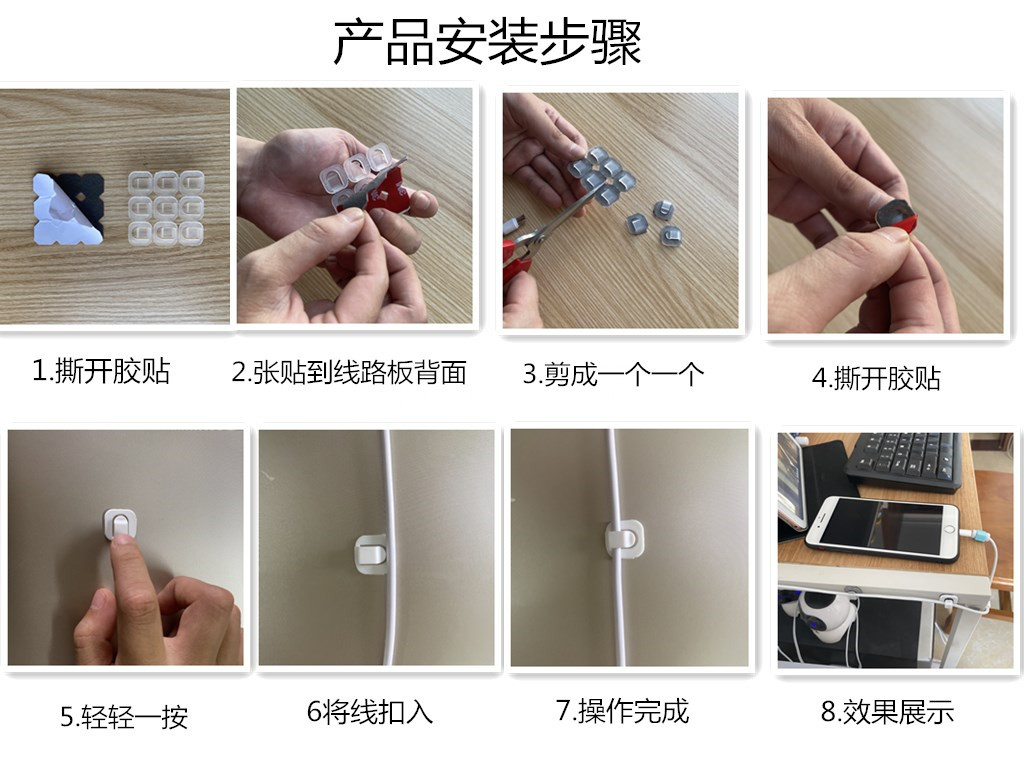 产品安装步骤

1.撕开胶贴

2.张贴到线路板背面

3.剪成一个一个

4.撕开胶贴

5.轻轻一按

6将线扣入

7.操作完成

8.效果展示