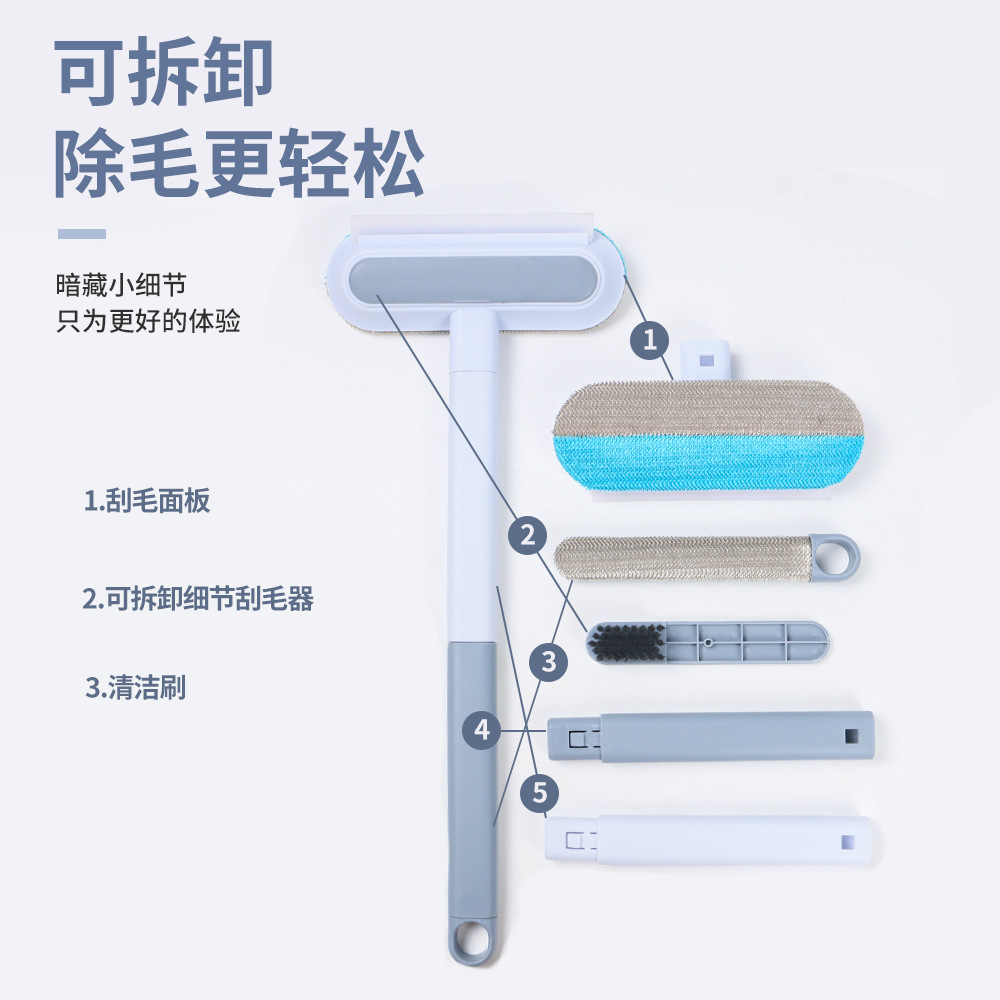 可拆卸
除毛更轻松

暗藏小细节
只为更好的体验

1.刮毛面板

2.可拆卸细节刮毛器

3.清洁刷

1
2
3
4
5