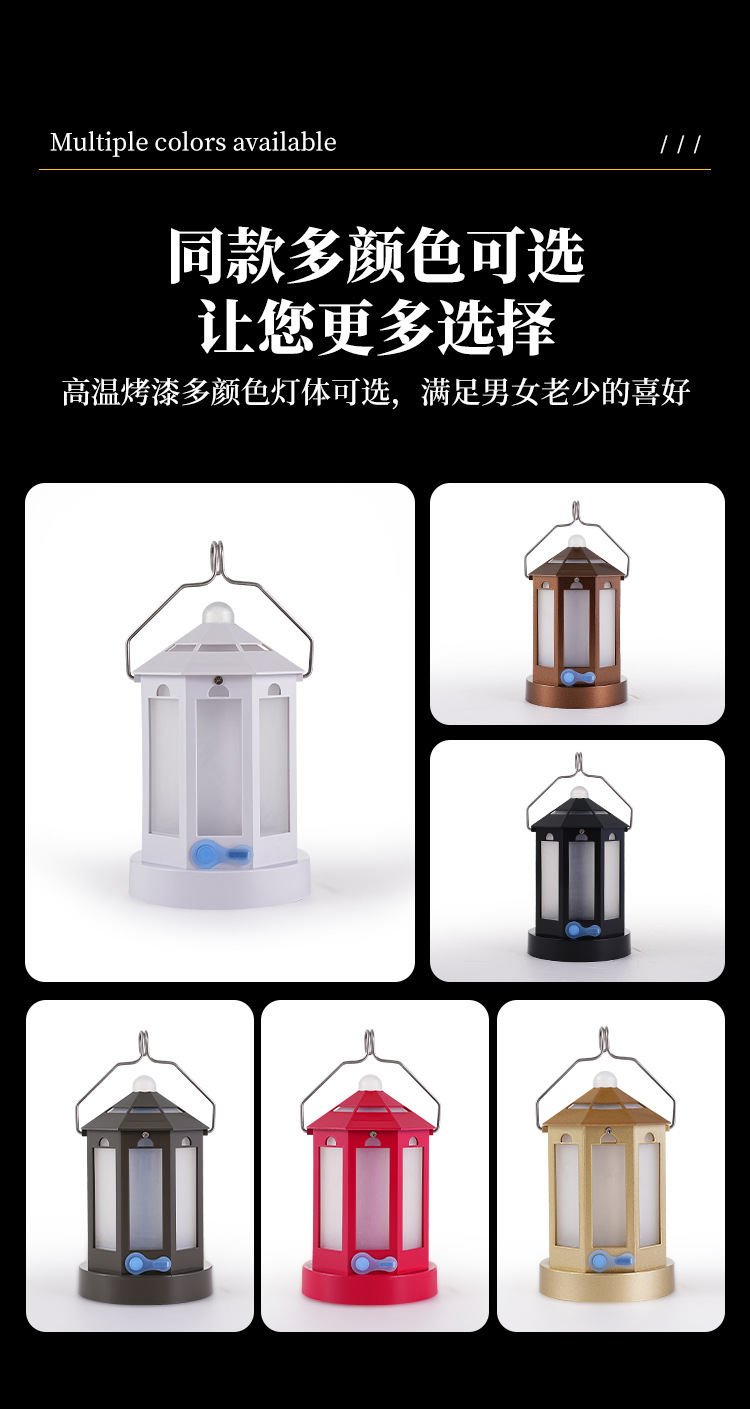 Multiple colors available

/ / /

同款多颜色可选
让您更多选择

高温烤漆多颜色灯体可选，满足男女老少的喜好