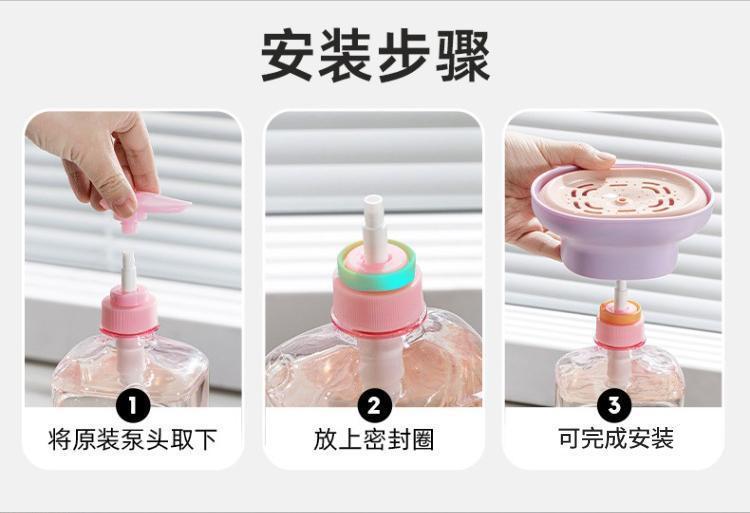 安装步骤

1
将原装泵头取下

2
放上密封圈

3
可完成安装